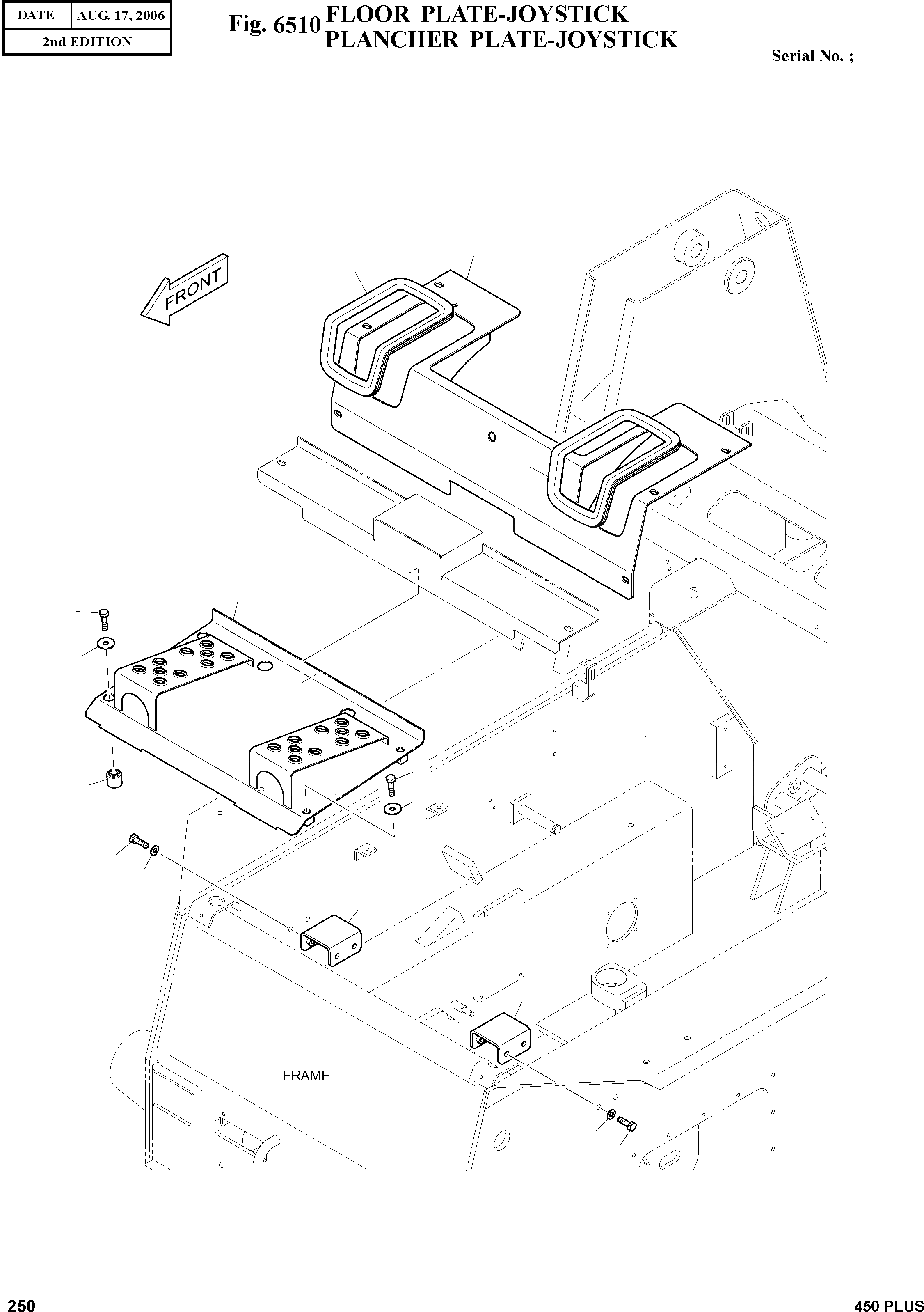 | DATE | AUG. 17, 2006 |
|---|---|
| 2nd EDITION | |

Fig. 6510 FLOOR PLATE-JOYSTICK
PLANCHER PLATE-JOYSTICK

Serial No. ;

FRONT

FRAME

250

450 PLUS