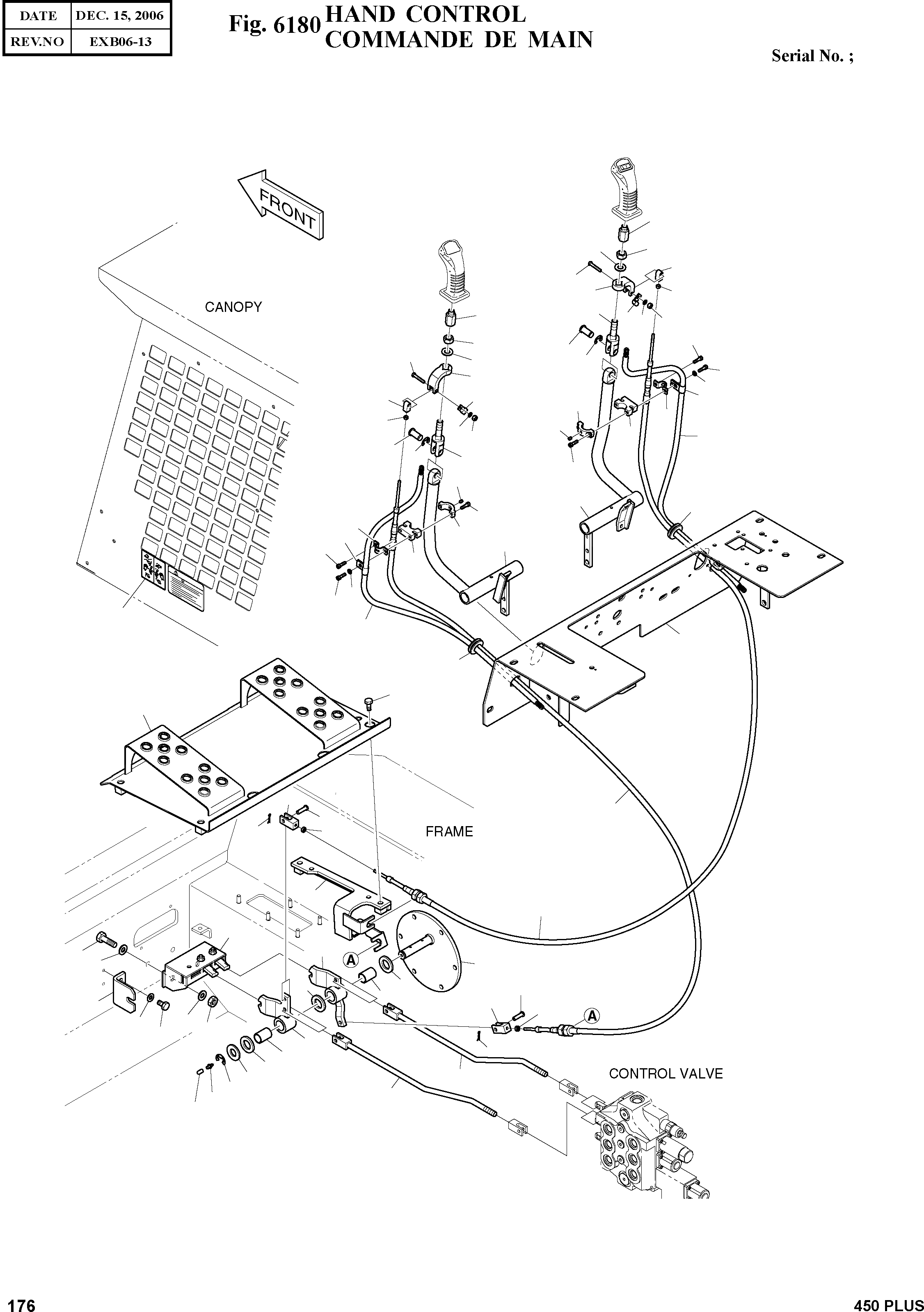 | DATE | DEC. 15, 2006 |
|---|---|
| REV.NO | EXB06-13 |

Fig. 6180 HAND CONTROL
COMMANDE DE MAIN

Serial No. ;

FRONT

CANOPY

FRAME

A

A

CONTROL VALVE

176

450 PLUS