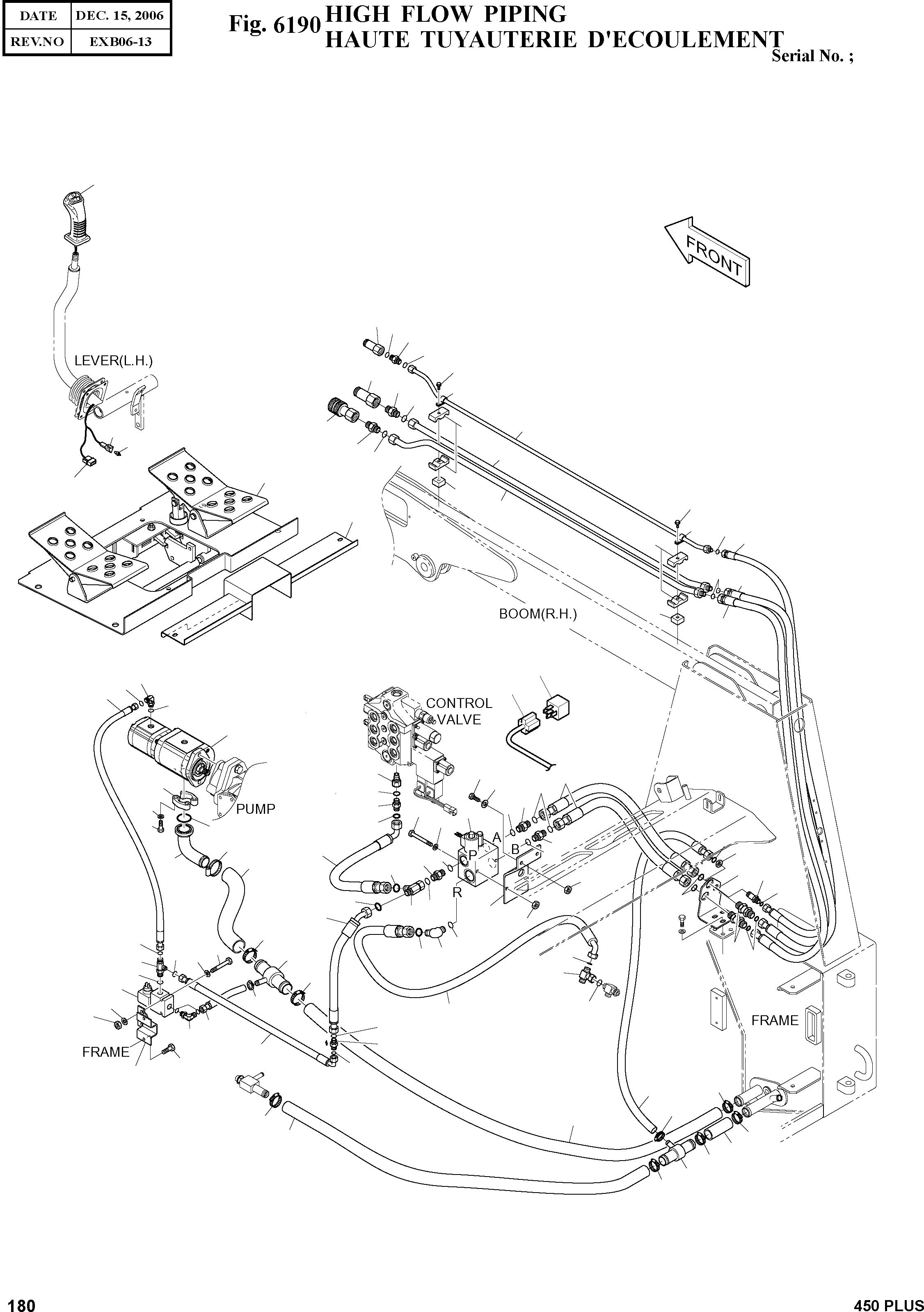 | DATE | DEC. 15, 2006 |
|---|---|
| REV.NO | EXB06-13 |

Fig. 6190 HIGH FLOW PIPING
HAUTE TUYAUTERIE D'ECOULEMENT

Serial No. ;

FRONT

LEVER(L.H.)

BOOM(R.H.)

CONTROL VALVE

PUMP

A

B

P

R

FRAME

FRAME

180

450 PLUS