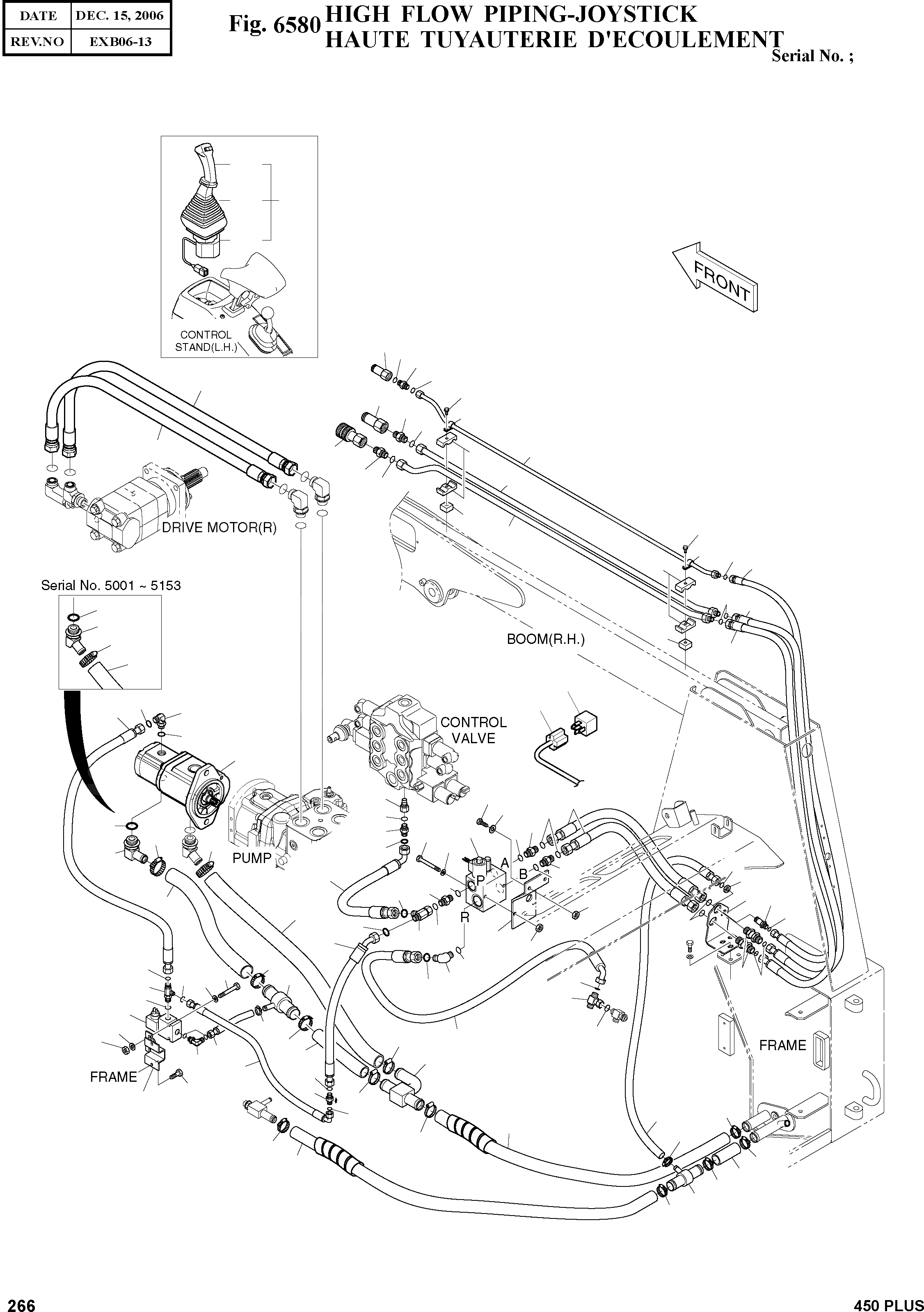 | DATE | DEC. 15, 2006 |
|---|---|
| REV.NO | EXB06-13 |

Fig. 6580 HIGH FLOW PIPING-JOYSTICK
HAUTE TUYAUTERIE D'ECOULEMENT

Serial No. ;

CONTROL STAND(L.H.)

FRONT

DRIVE MOTOR(R)

Serial No. 5001 ~ 5153

BOOM(R.H.)

CONTROL VALVE

PUMP

A

B

P

R

FRAME

FRAME

266

450 PLUS