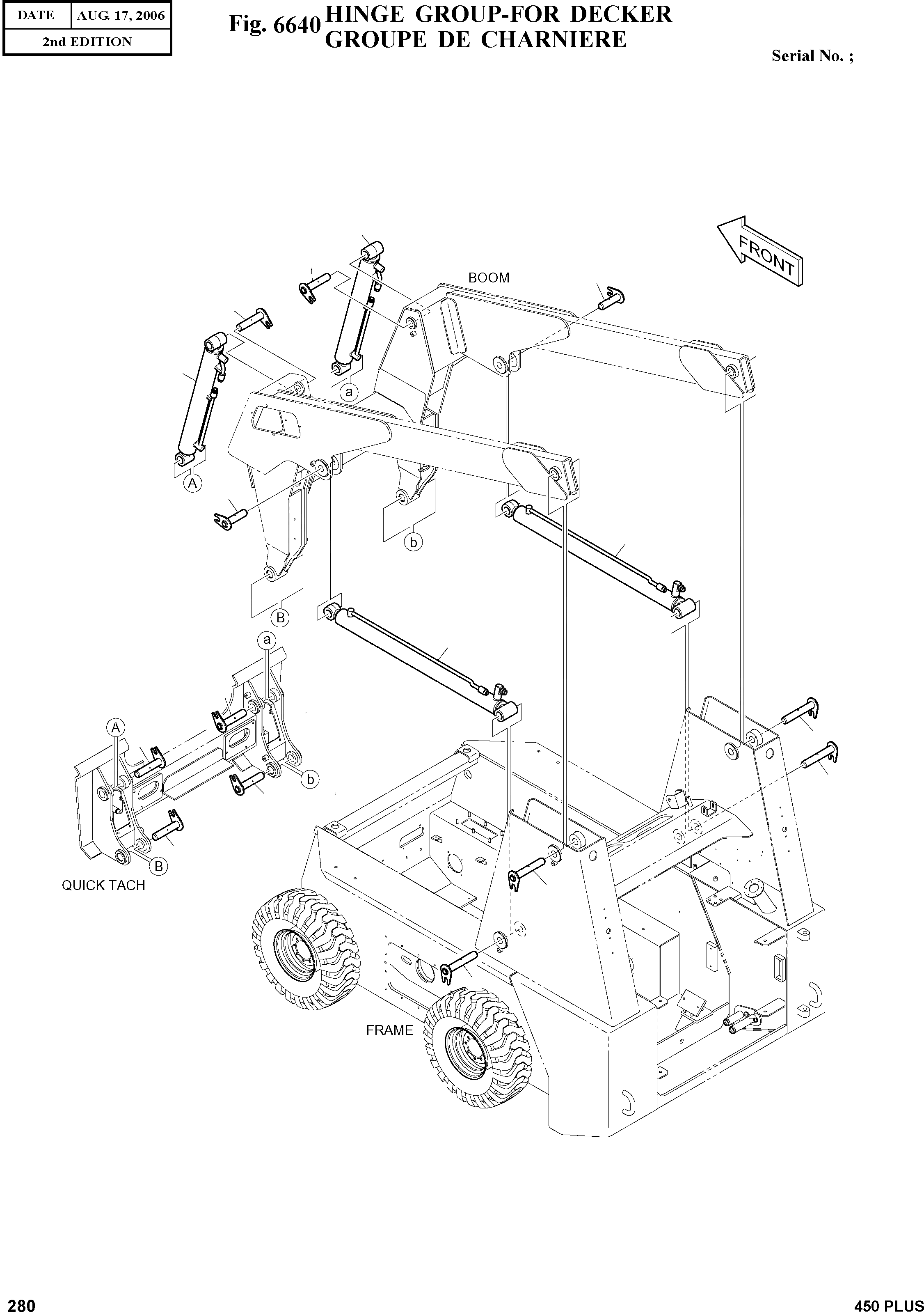 | DATE | AUG. 17, 2006 |
|---|---|
| 2nd EDITION | |

Fig. 6640 HINGE GROUP-FOR DECKER
GROUPE DE CHARNIERE

Serial No. ;

FRONT

BOOM

a

A

b

B

a

A

b

B

QUICK TACH

FRAME

280

450 PLUS