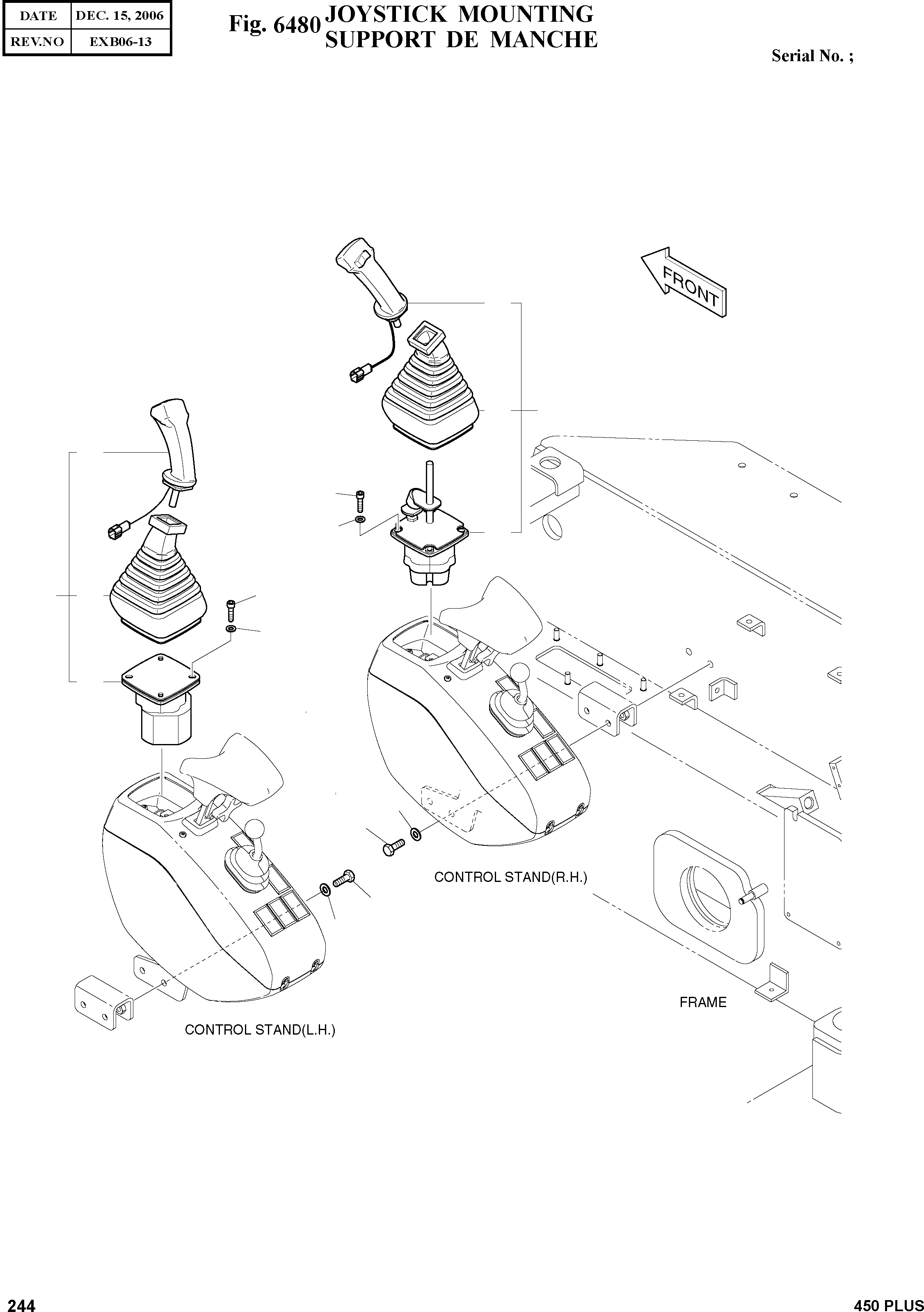 | DATE | DEC. 15, 2006 |
|---|---|
| REV.NO | EXB06-13 |

Fig. 6480 JOYSTICK MOUNTING
SUPPORT DE MANCHE

Serial No. ;

FRONT

CONTROL STAND(R.H.)

FRAME

CONTROL STAND(L.H.)

244

450 PLUS