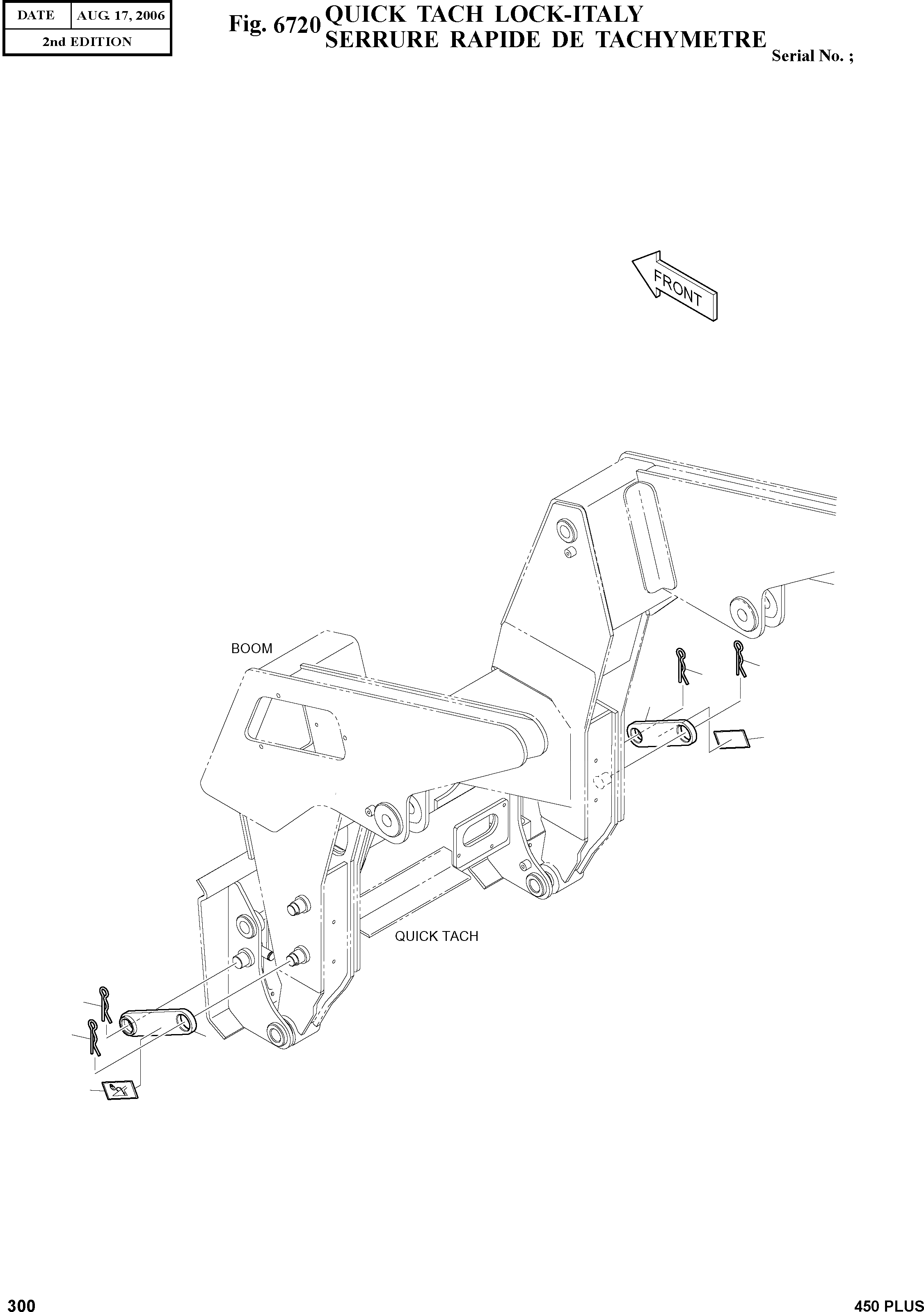 | DATE | AUG. 17, 2006 |
|---|---|
| 2nd EDITION | |

Fig. 6720 QUICK TACH LOCK-ITALY
SERRURE RAPIDE DE TACHYMETRE
Serial No. ;

FRONT

BOOM

QUICK TACH

300

450 PLUS