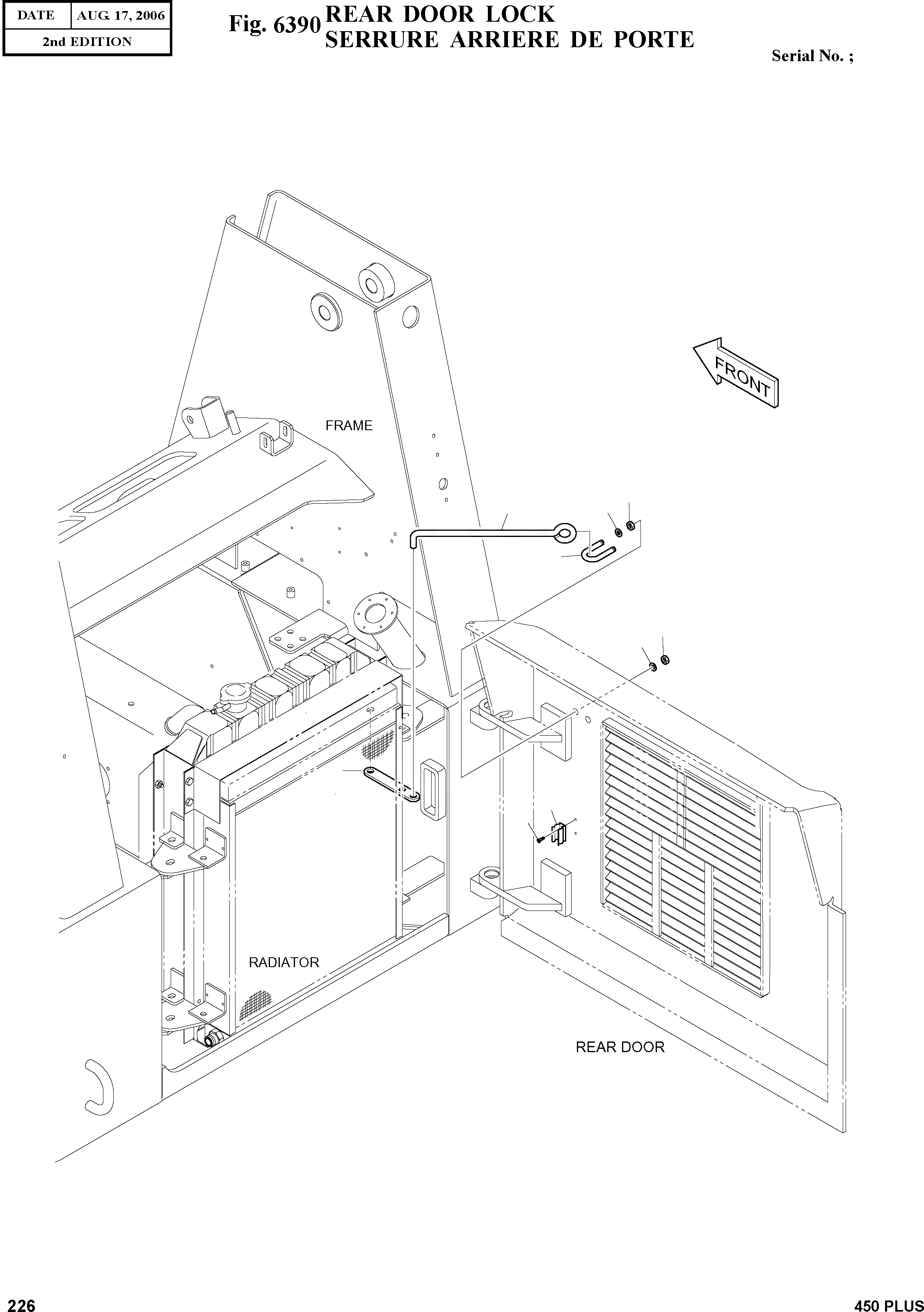 | DATE | AUG. 17, 2006 |
|---|---|
| 2nd EDITION | |

Fig. 6390 REAR DOOR LOCK
SERRURE ARRIERE DE PORTE

Serial No. ;

FRONT

FRAME

RADIATOR

REAR DOOR

226

450 PLUS