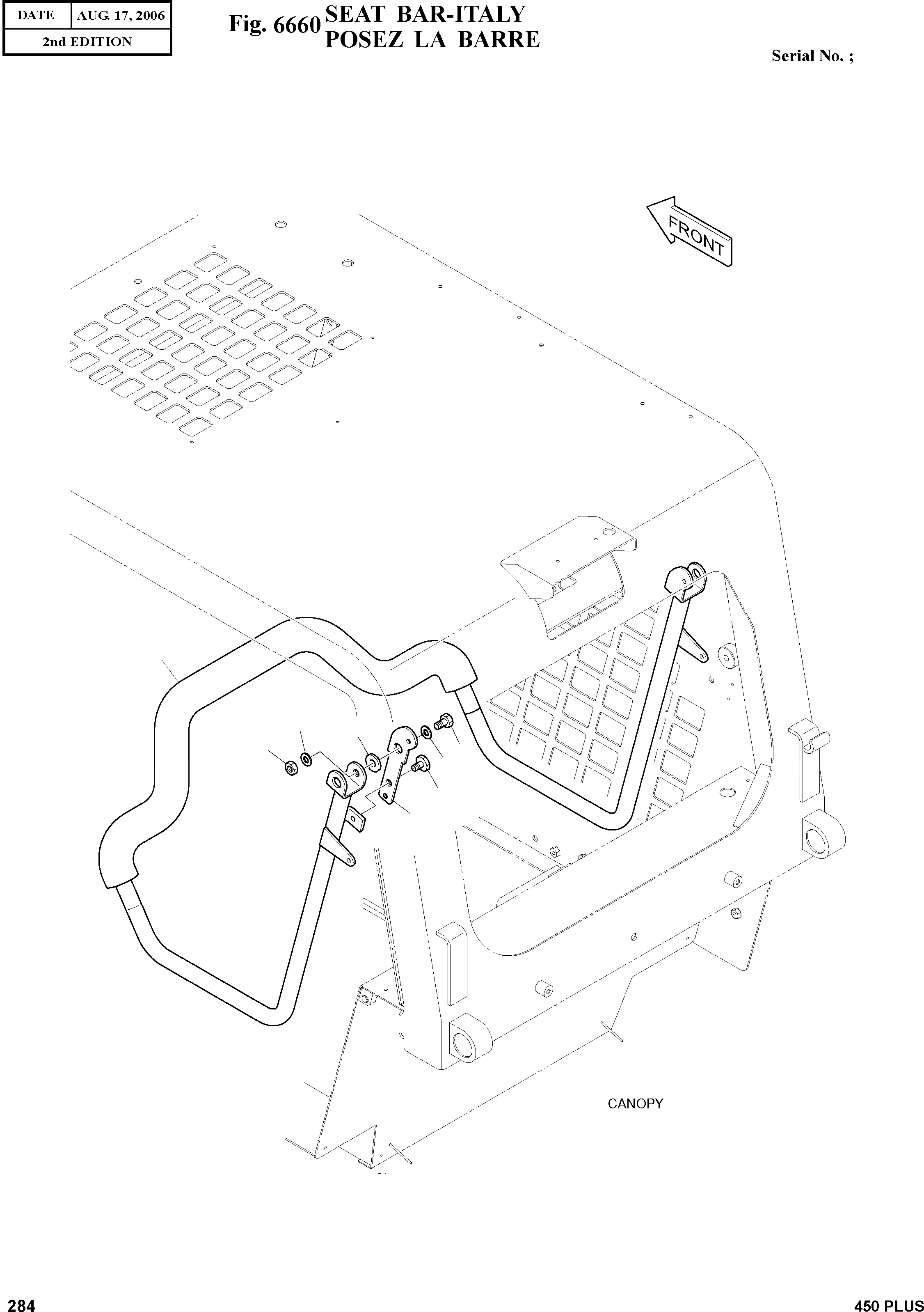 | DATE | AUG. 17, 2006 |
|---|---|
| 2nd EDITION | |

Fig. 6660 SEAT BAR-ITALY
POSEZ LA BARRE

Serial No. ;

FRONT

CANOPY

284

450 PLUS