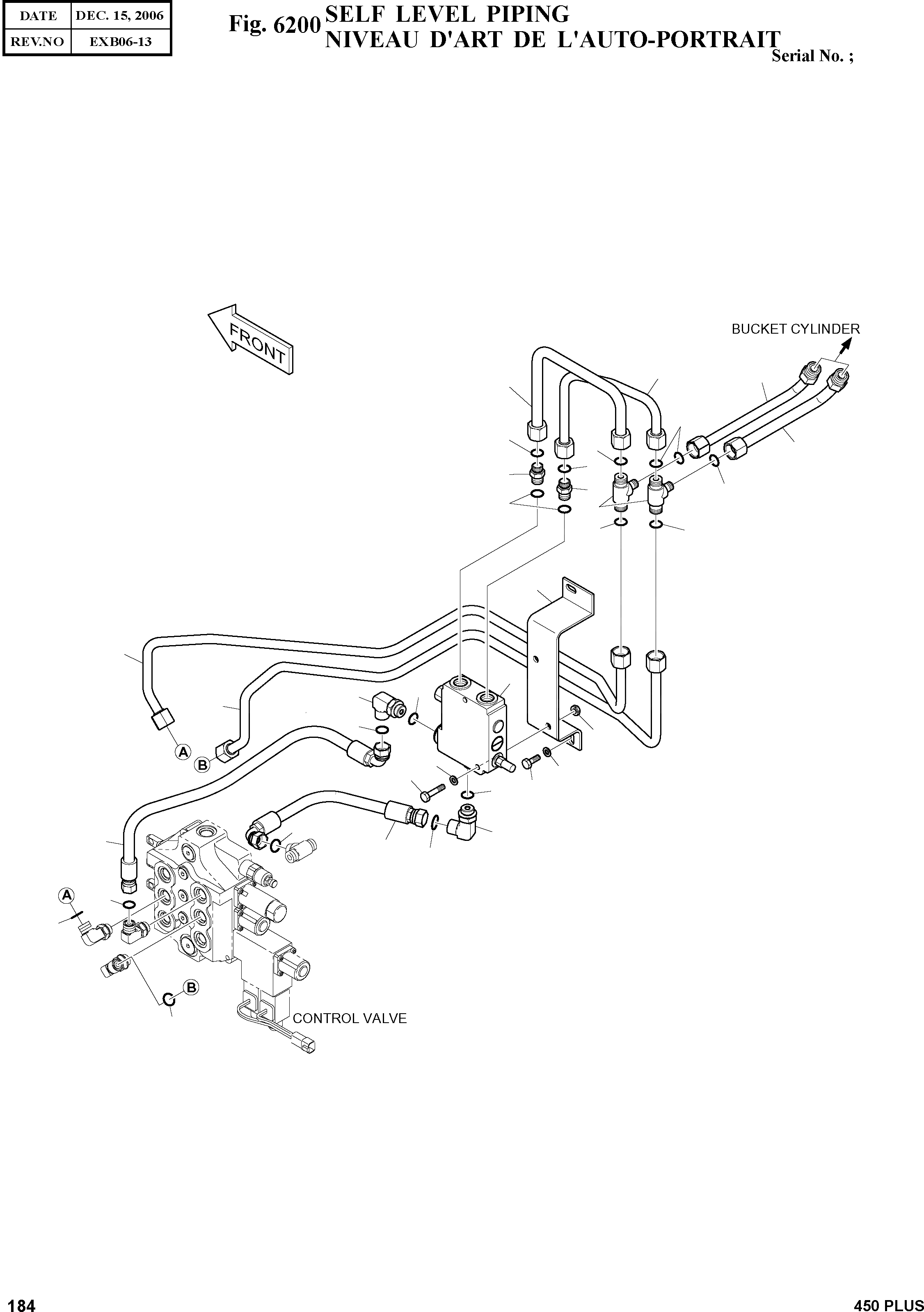 | DATE | DEC. 15, 2006 |
|---|---|
| REV.NO | EXB06-13 |

Fig. 6200 SELF LEVEL PIPING
NIVEAU D'ART DE L'AUTO-PORTRAIT
Serial No. ;

FRONT

BUCKET CYLINDER

A
B
A
B

CONTROL VALVE

184

450 PLUS