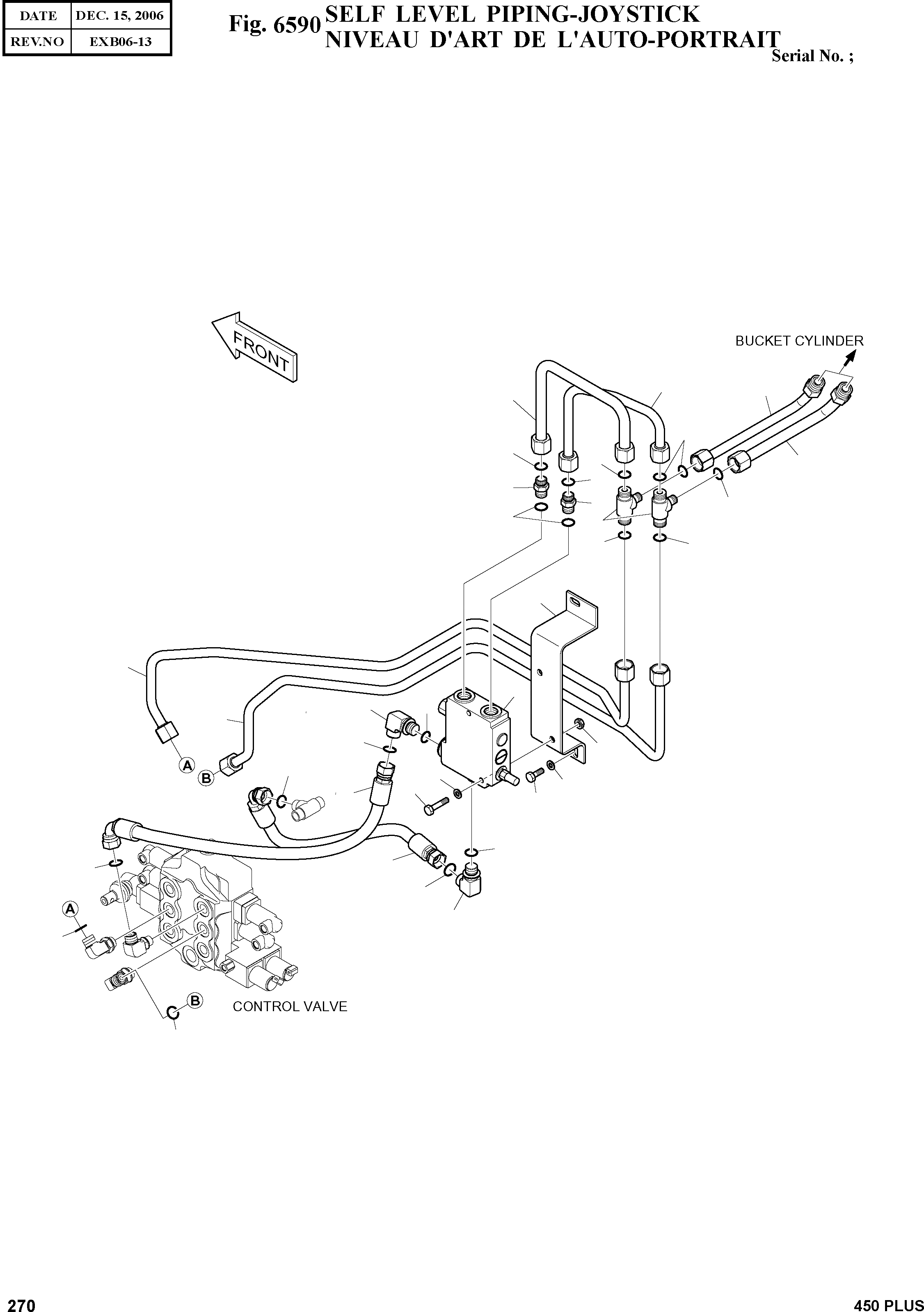 | DATE | DEC. 15, 2006 |
|---|---|
| REV.NO | EXB06-13 |

Fig. 6590 SELF LEVEL PIPING-JOYSTICK
NIVEAU D'ART DE L'AUTO-PORTRAIT

Serial No. ;

FRONT

BUCKET CYLINDER

A

B

A

B

CONTROL VALVE

270

450 PLUS