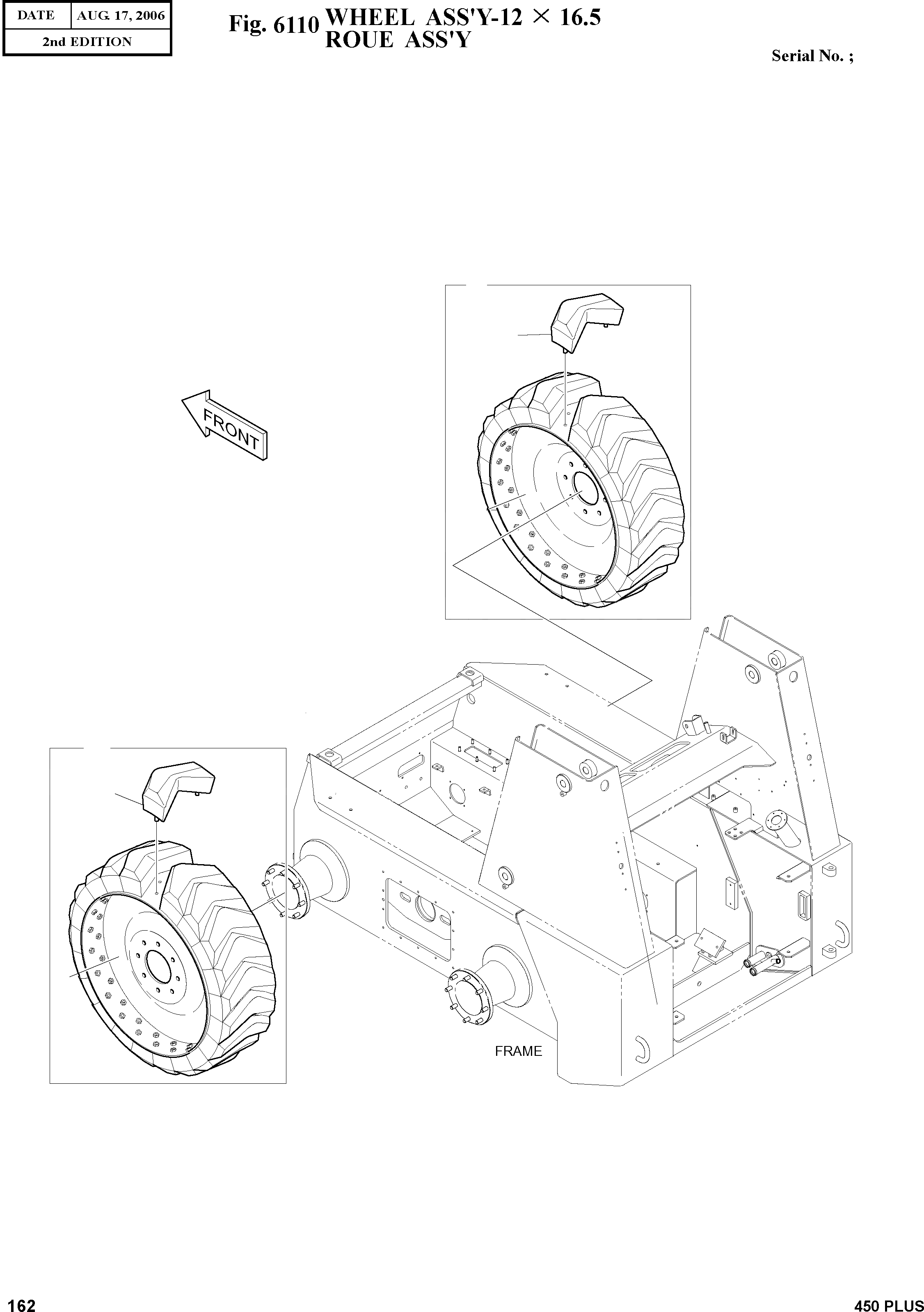 | DATE | AUG. 17, 2006 |
|---|---|
| 2nd EDITION | |

Fig. 6110 WHEEL ASS'Y-12 × 16.5
ROUE ASS'Y

Serial No. ;

FRONT

FRAME

162

450 PLUS