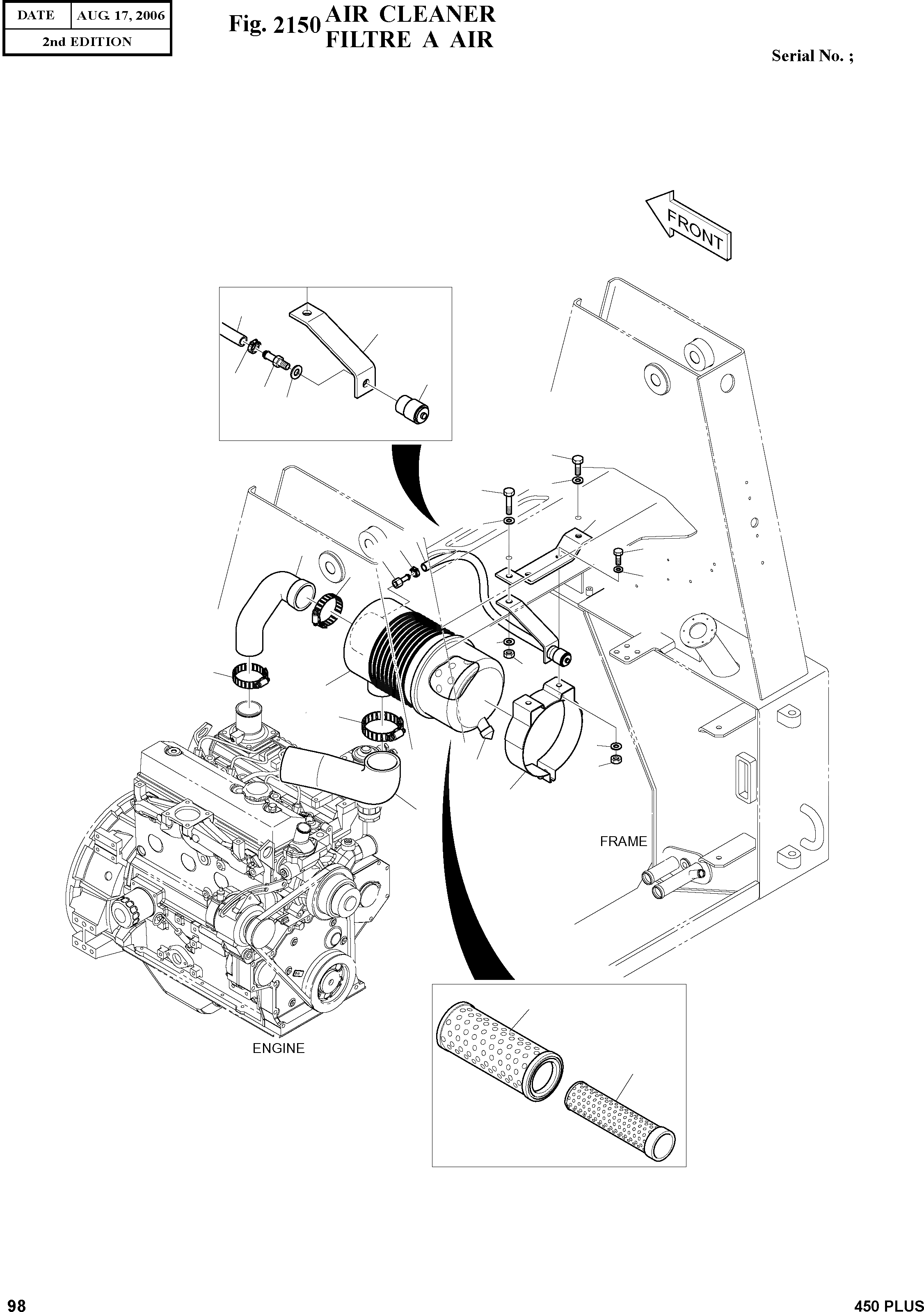 | DATE | AUG. 17, 2006 |
|---|---|
| 2nd EDITION | |

Fig. 2150 AIR CLEANER
FILTRE A AIR

Serial No. ;

FRONT

FRAME

ENGINE

98

450 PLUS