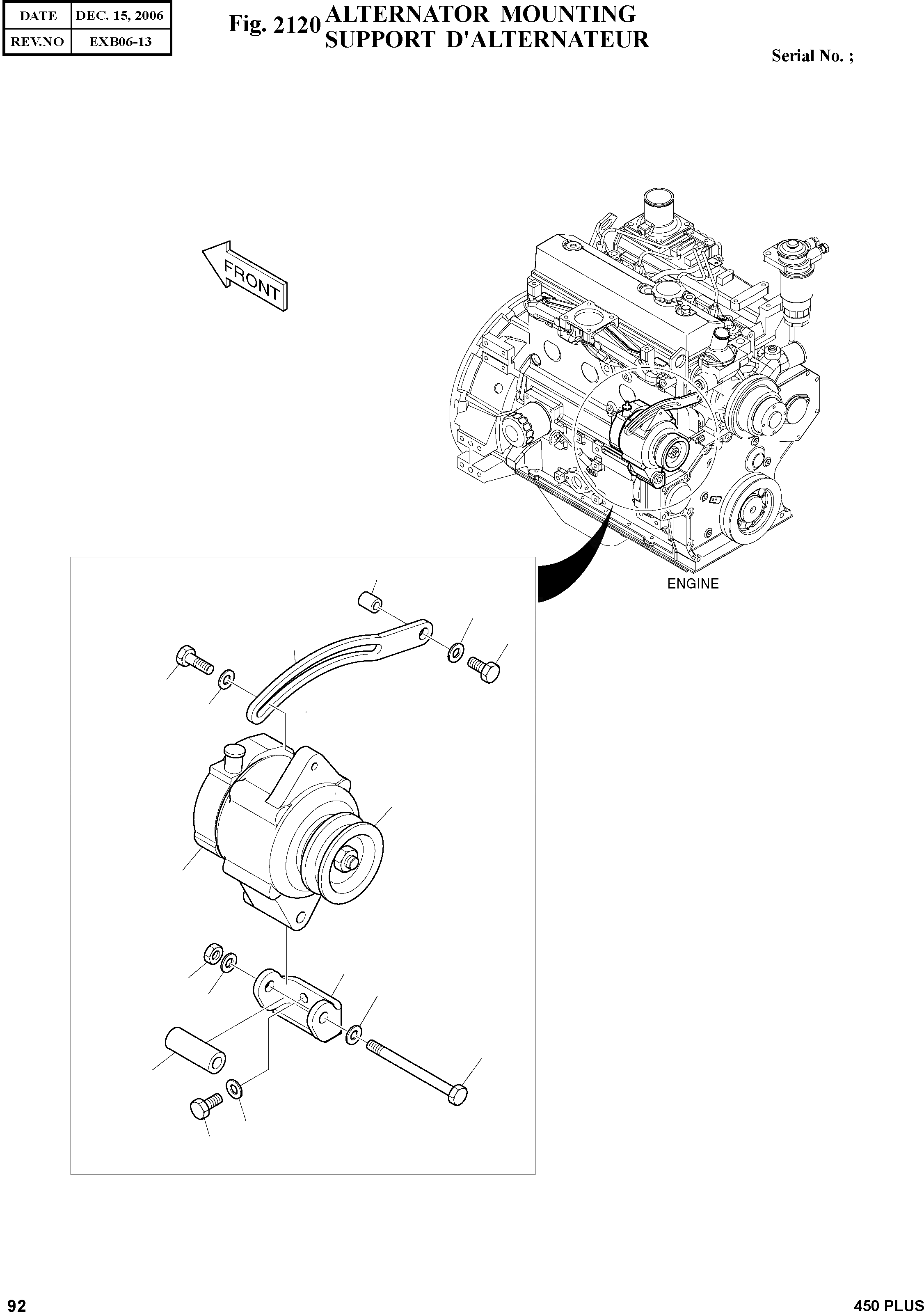 | DATE | DEC. 15, 2006 |
|---|---|
| REV.NO | EXB06-13 |

Fig. 2120 ALTERNATOR MOUNTING
SUPPORT D'ALTERNATEUR

Serial No. ;

FRONT

ENGINE

92

450 PLUS