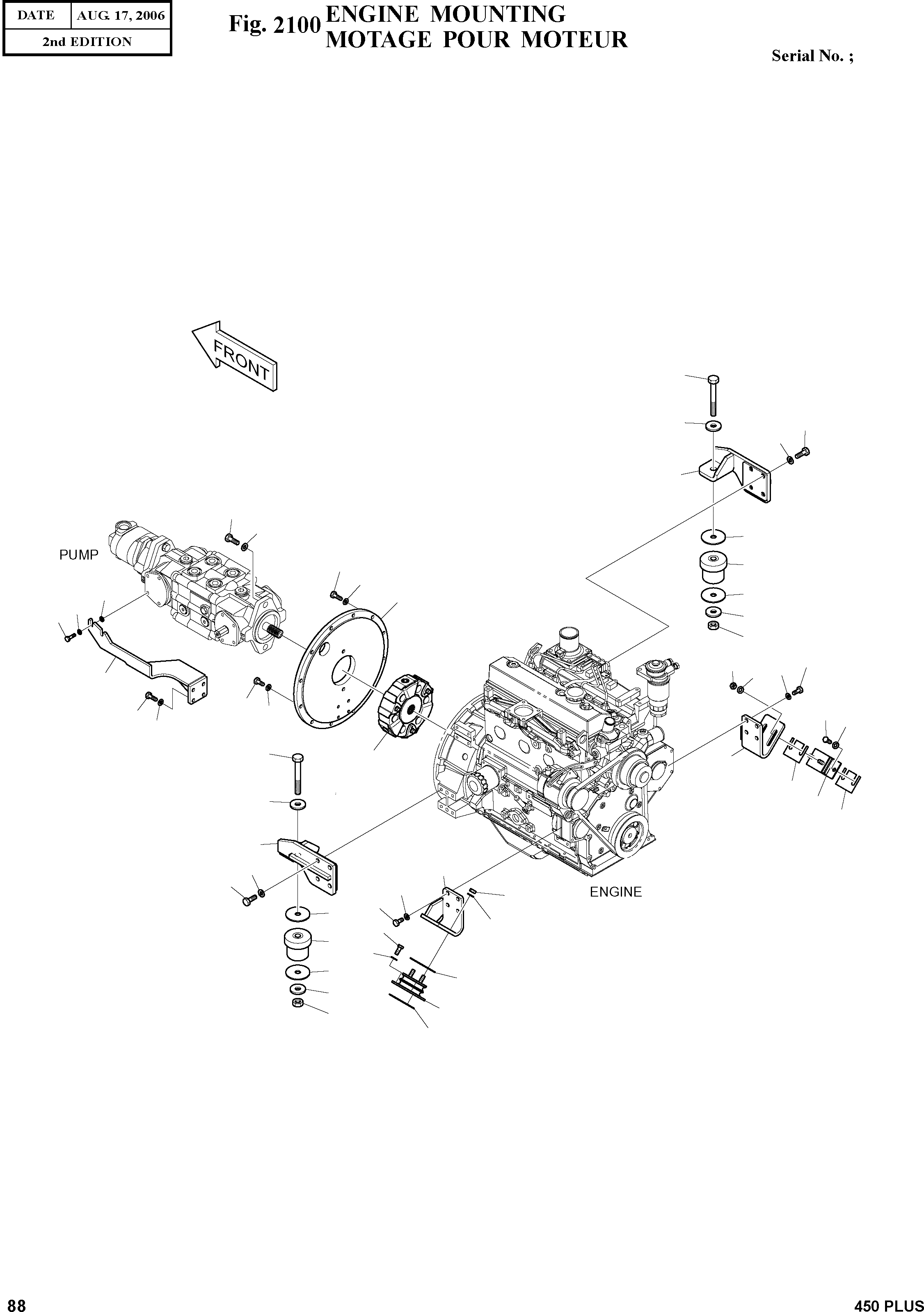 | DATE | AUG. 17, 2006 |
|---|---|
| 2nd EDITION | |

Fig. 2100 ENGINE MOUNTING
MOTAGE POUR MOTEUR

Serial No. ;

FRONT

PUMP

ENGINE

88

450 PLUS