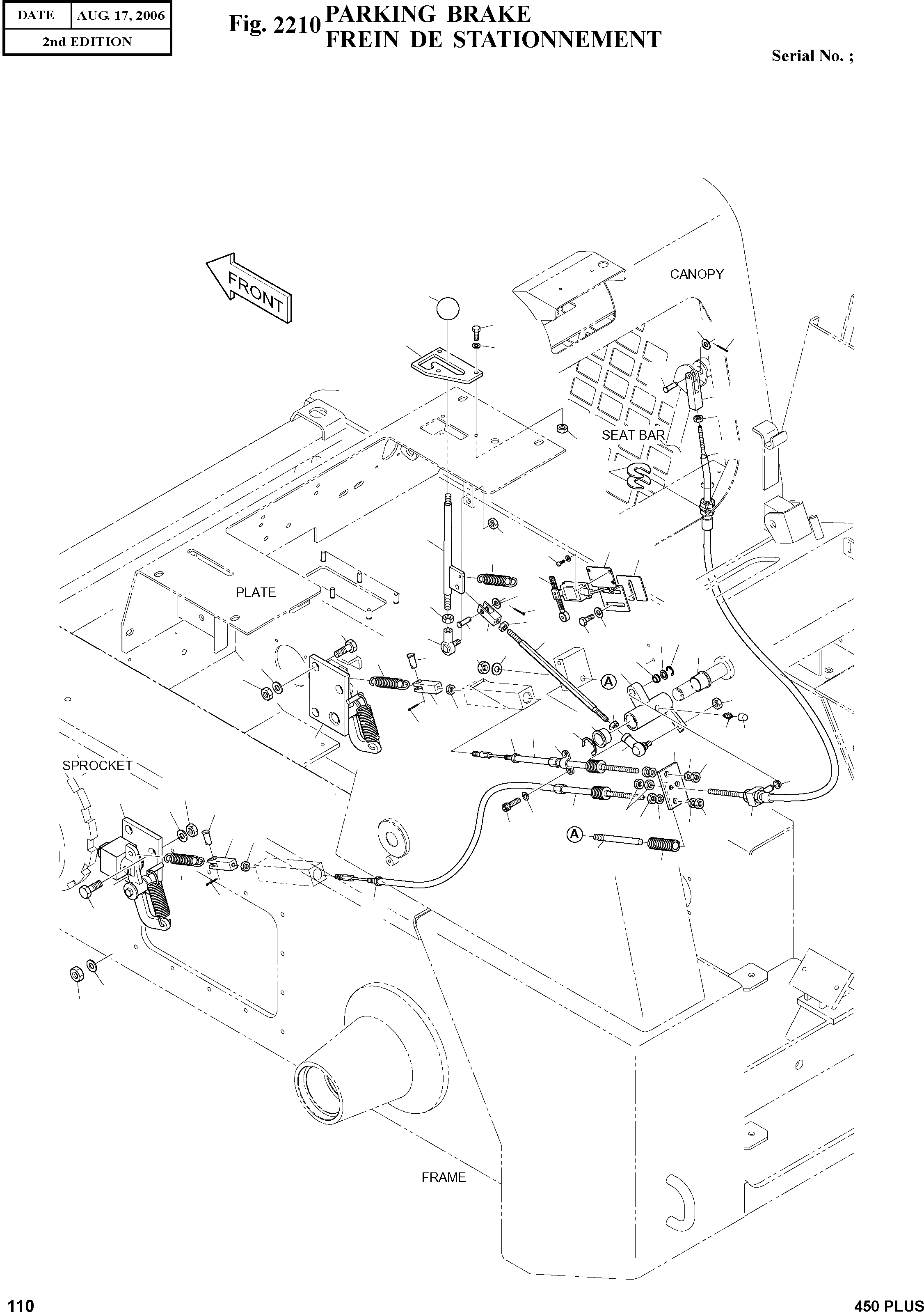 | DATE | AUG. 17, 2006 |
|---|---|
| 2nd EDITION | |

Fig. 2210 PARKING BRAKE
FREIN DE STATIONNEMENT

Serial No. ;

FRONT

CANOPY

SEAT BAR

PLATE

A

SPROCKET

A

FRAME

110

450 PLUS