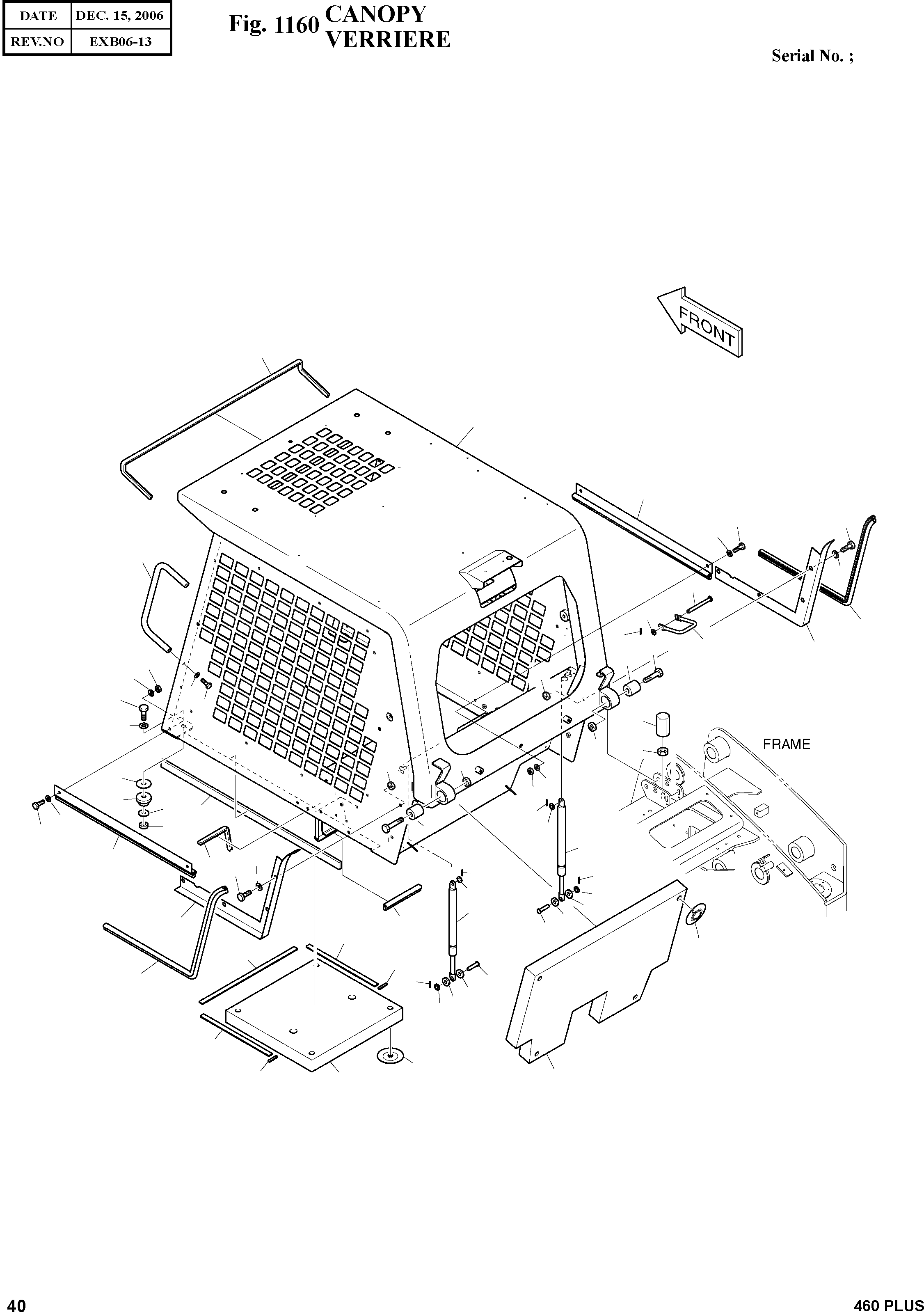 | DATE | DEC. 15, 2006 |
|---|---|
| REV.NO | EXB06-13 |

Fig. 1160 CANOPY
VERRIERE

Serial No. ;

FRONT

FRAME

40

460 PLUS