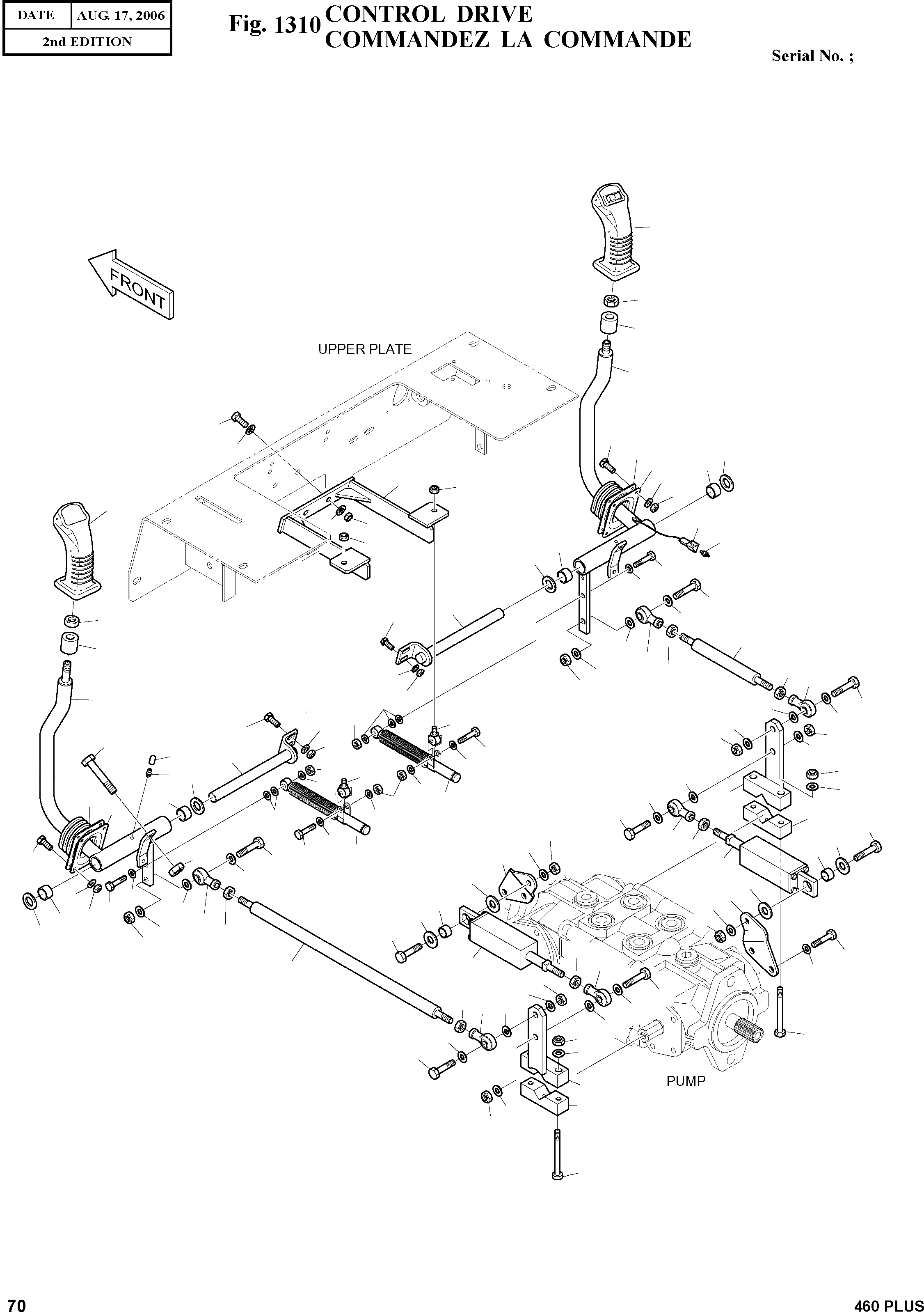 | DATE | AUG. 17, 2006 |
|---|---|
| 2nd EDITION | |

Fig. 1310 CONTROL DRIVE
COMMANDEZ LA COMMANDE

Serial No. ;

FRONT

UPPER PLATE

PUMP

70

460 PLUS