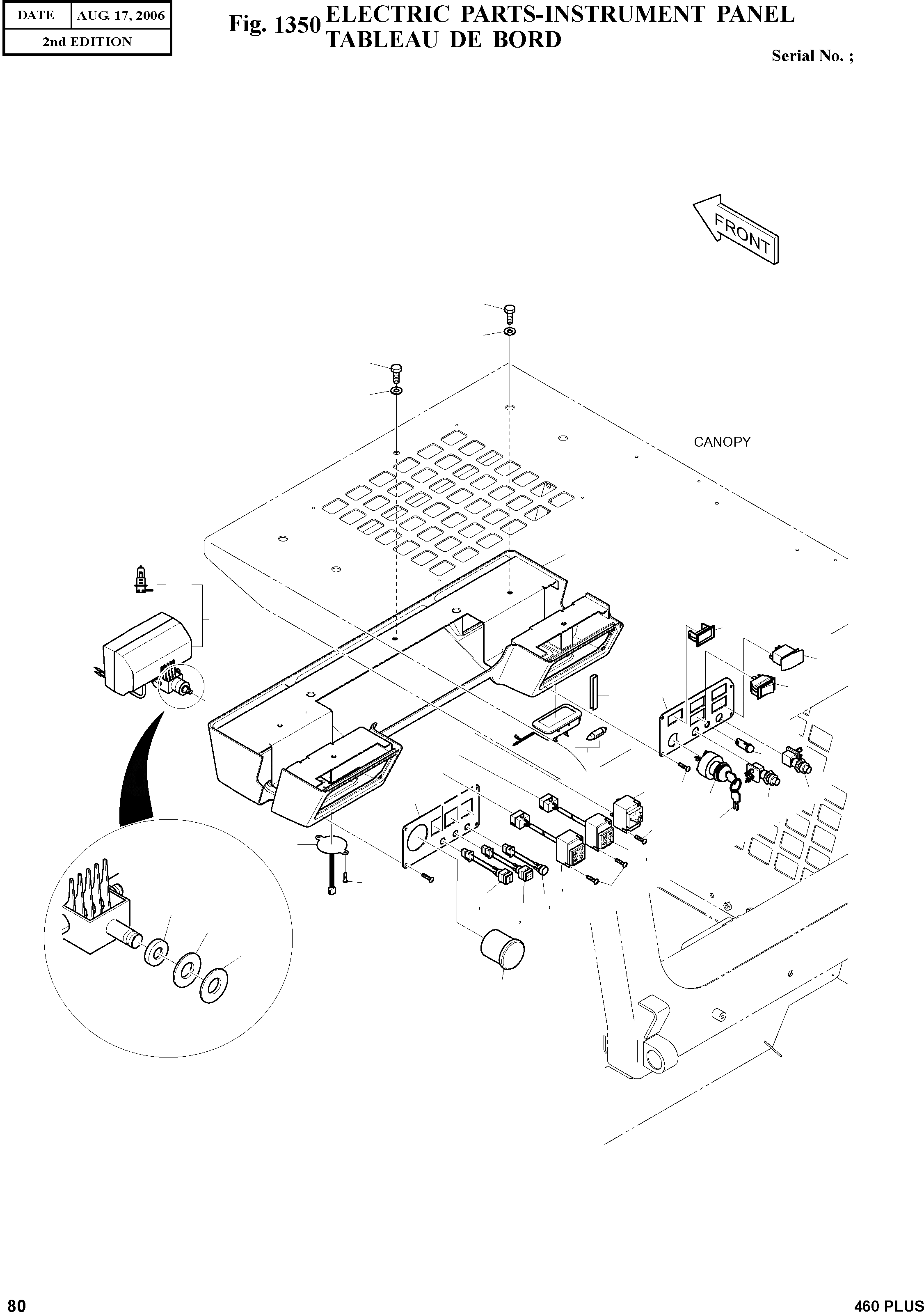 | DATE | AUG. 17, 2006 |
|---|---|
| 2nd EDITION | |

Fig. 1350 ELECTRIC PARTS-INSTRUMENT PANEL
TABLEAU DE BORD

Serial No. ;

FRONT

CANOPY

80

460 PLUS