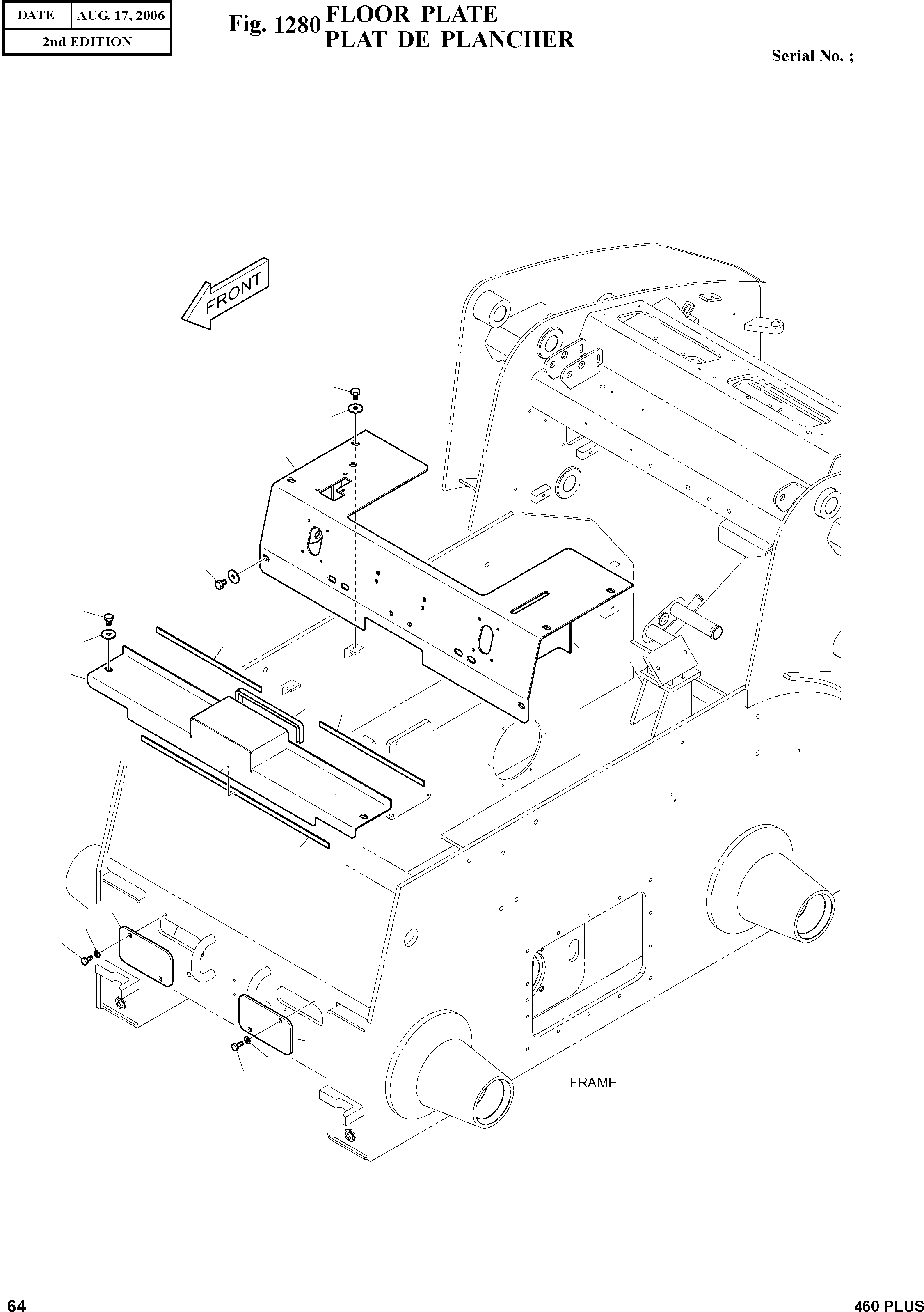 | DATE | AUG. 17, 2006 |
|---|---|
| 2nd EDITION | |

Fig. 1280 FLOOR PLATE
PLAT DE PLANCHER

Serial No. ;

FRONT

FRAME

64

460 PLUS