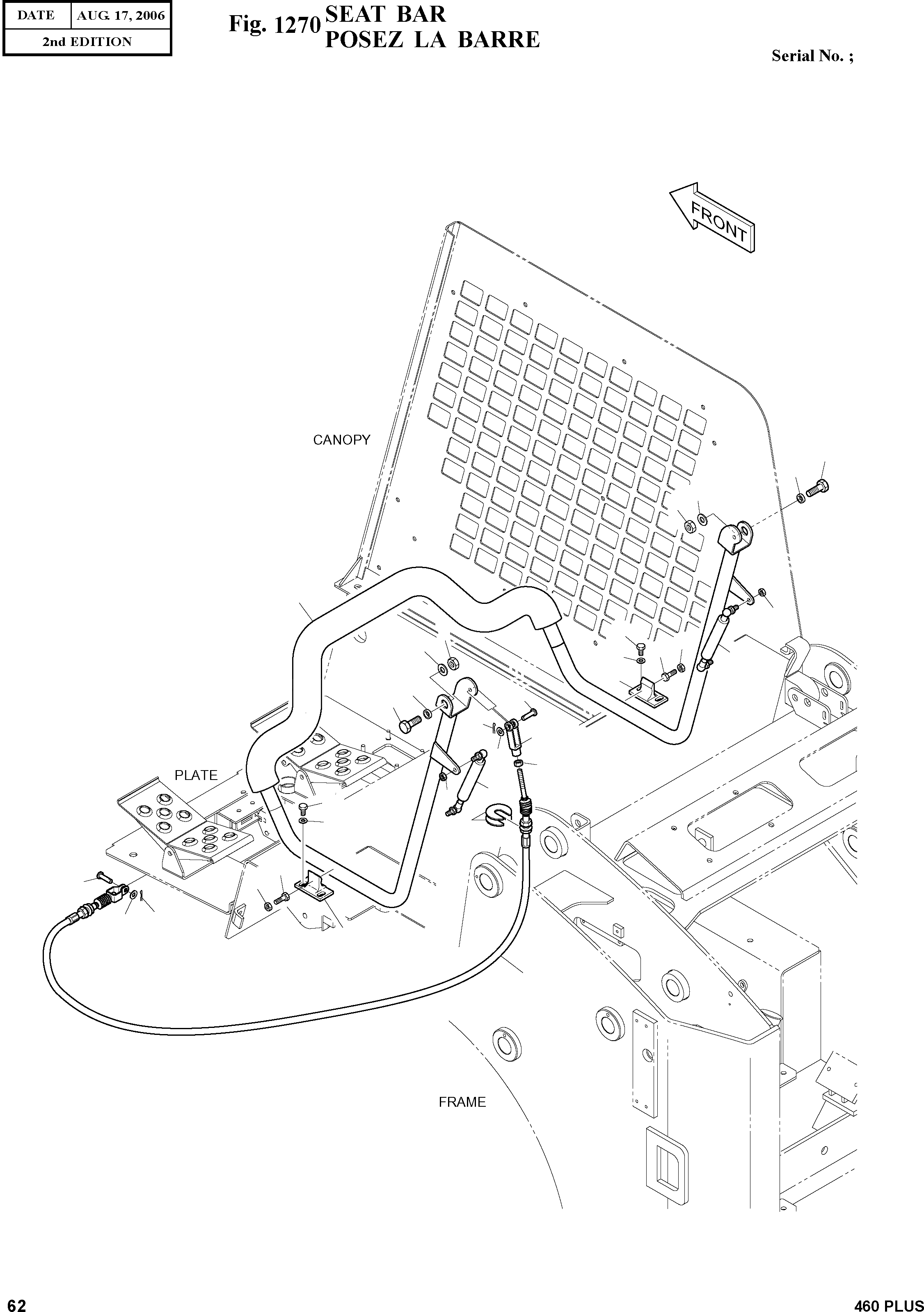 | DATE | AUG. 17, 2006 |
|---|---|
| 2nd EDITION | |

Fig. 1270 SEAT BAR
POSEZ LA BARRE

Serial No. ;

FRONT

CANOPY

PLATE

FRAME

62

460 PLUS