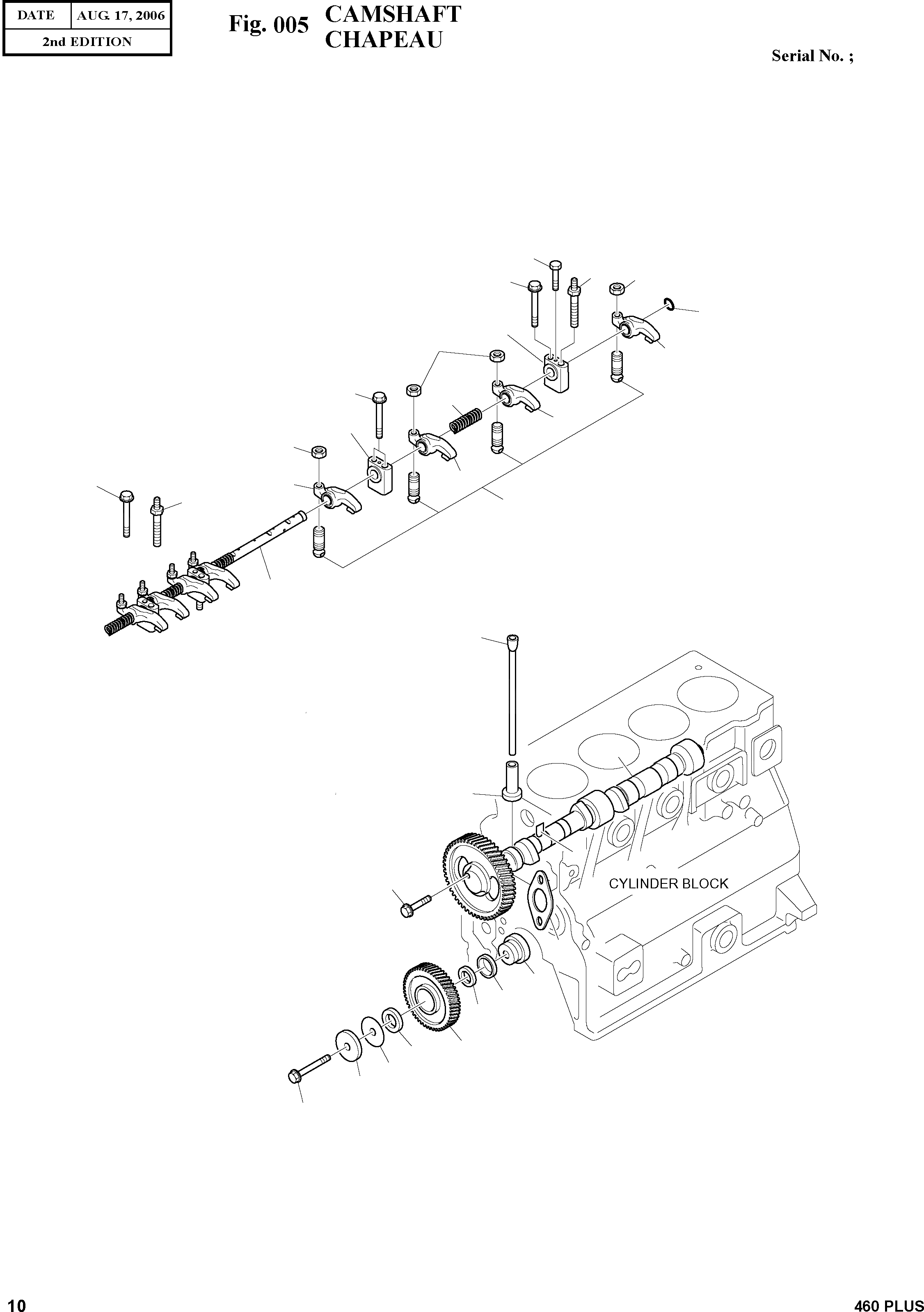 | DATE | AUG. 17, 2006 |
|---|---|
| 2nd EDITION | |

Fig. 005 CAMSHAFT CHAPEAU

Serial No. ;

CYLINDER BLOCK

10

460 PLUS