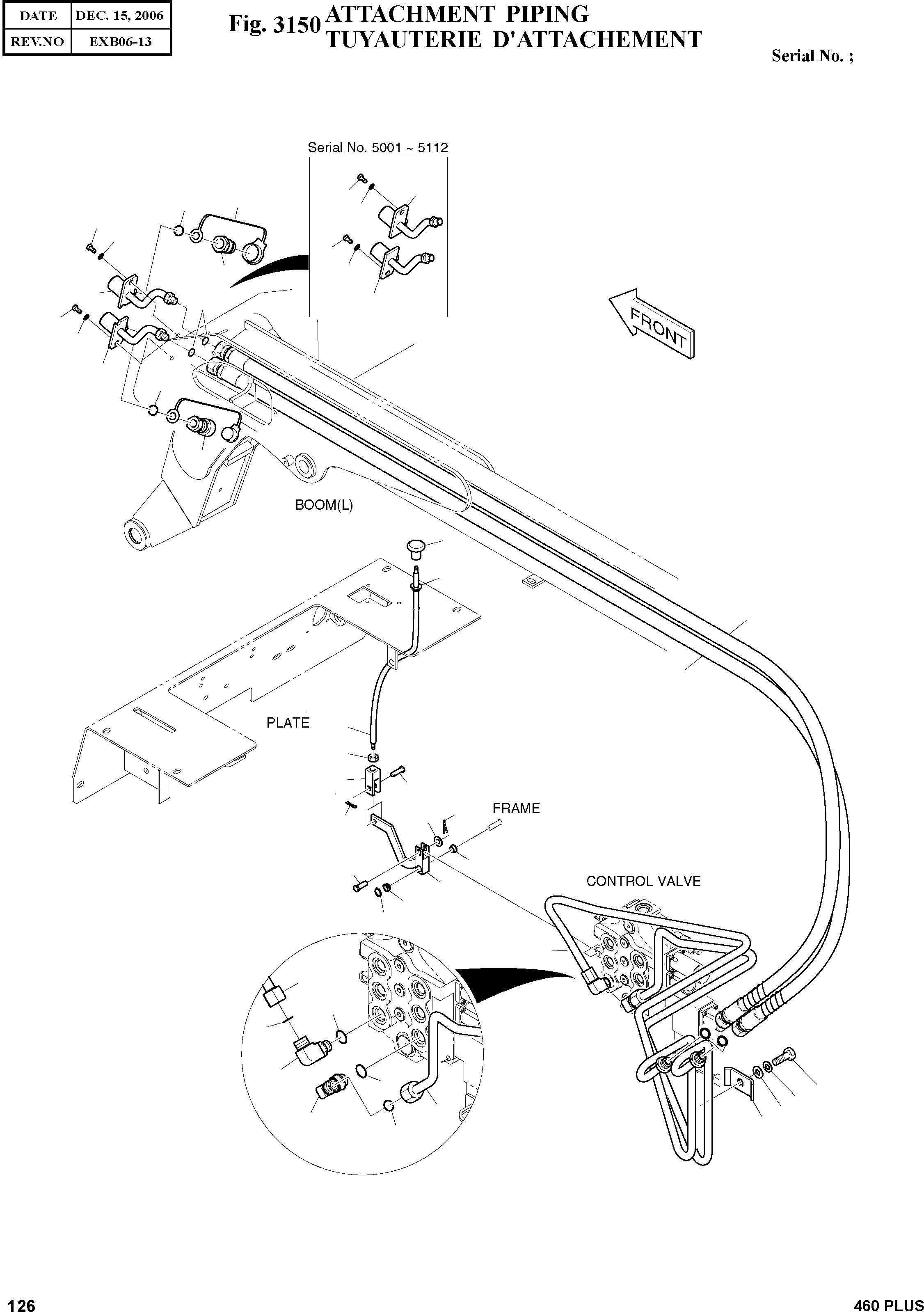 | DATE | DEC. 15, 2006 |
|---|---|
| REV.NO | EXB06-13 |

Fig. 3150 ATTACHMENT PIPING
TUYAUTERIE D'ATTACHEMENT

Serial No. ;

Serial No. 5001 ~ 5112

FRONT

BOOM(L)

PLATE

FRAME

CONTROL VALVE

126

460 PLUS