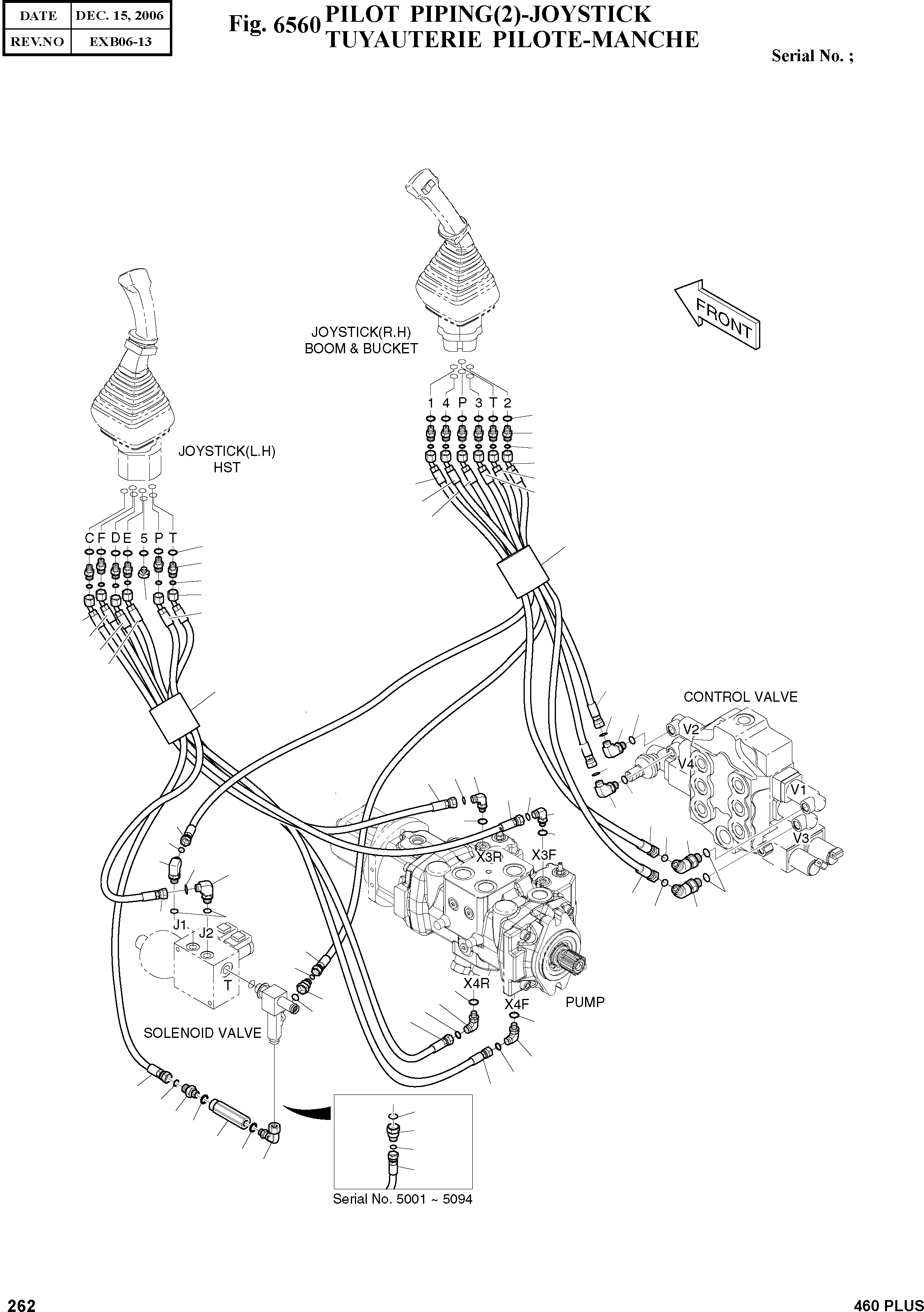 | DATE | DEC. 15, 2006 |
|---|---|
| REV.NO | EXB06-13 |

Fig. 6560 PILOT PIPING(2)-JOYSTICK
TUYAUTERIE PILOTE-MANCHE

Serial No. ;

FRONT

JOYSTICK(R.H)
BOOM & BUCKET

1 4 P 3 T 2

JOYSTICK(L.H)
HST

C F D E 5 P T

CONTROL VALVE

V2

V4

V1

V3

X3R

X3F

J1

J2

T

X4R

X4F

PUMP

SOLENOID VALVE

Serial No. 5001 ~ 5094

262

460 PLUS