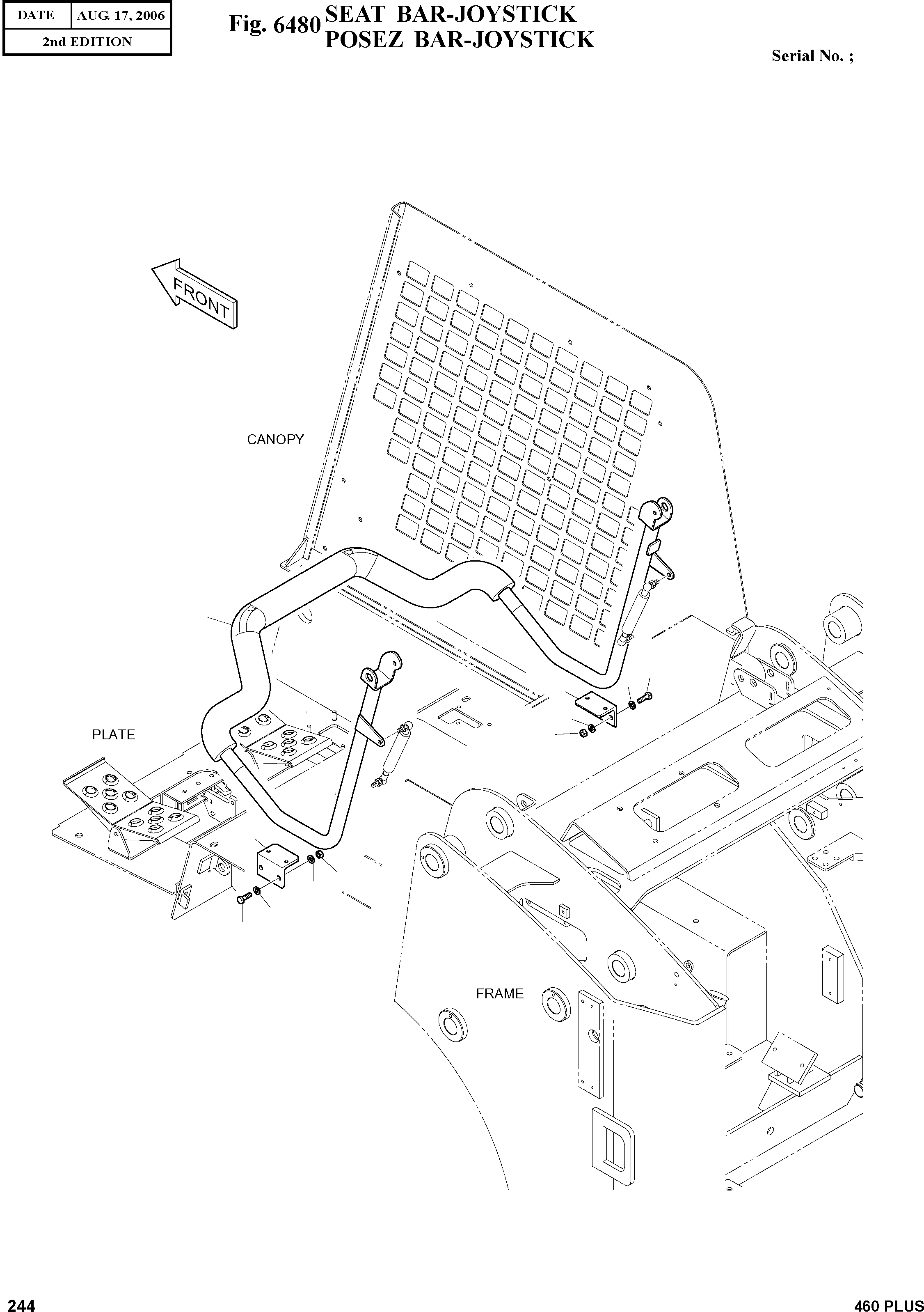 | DATE | AUG. 17, 2006 |
|---|---|
| 2nd EDITION | |

Fig. 6480 SEAT BAR-JOYSTICK
POSEZ BAR-JOYSTICK

Serial No. ;

FRONT

CANOPY

PLATE

FRAME

244

460 PLUS