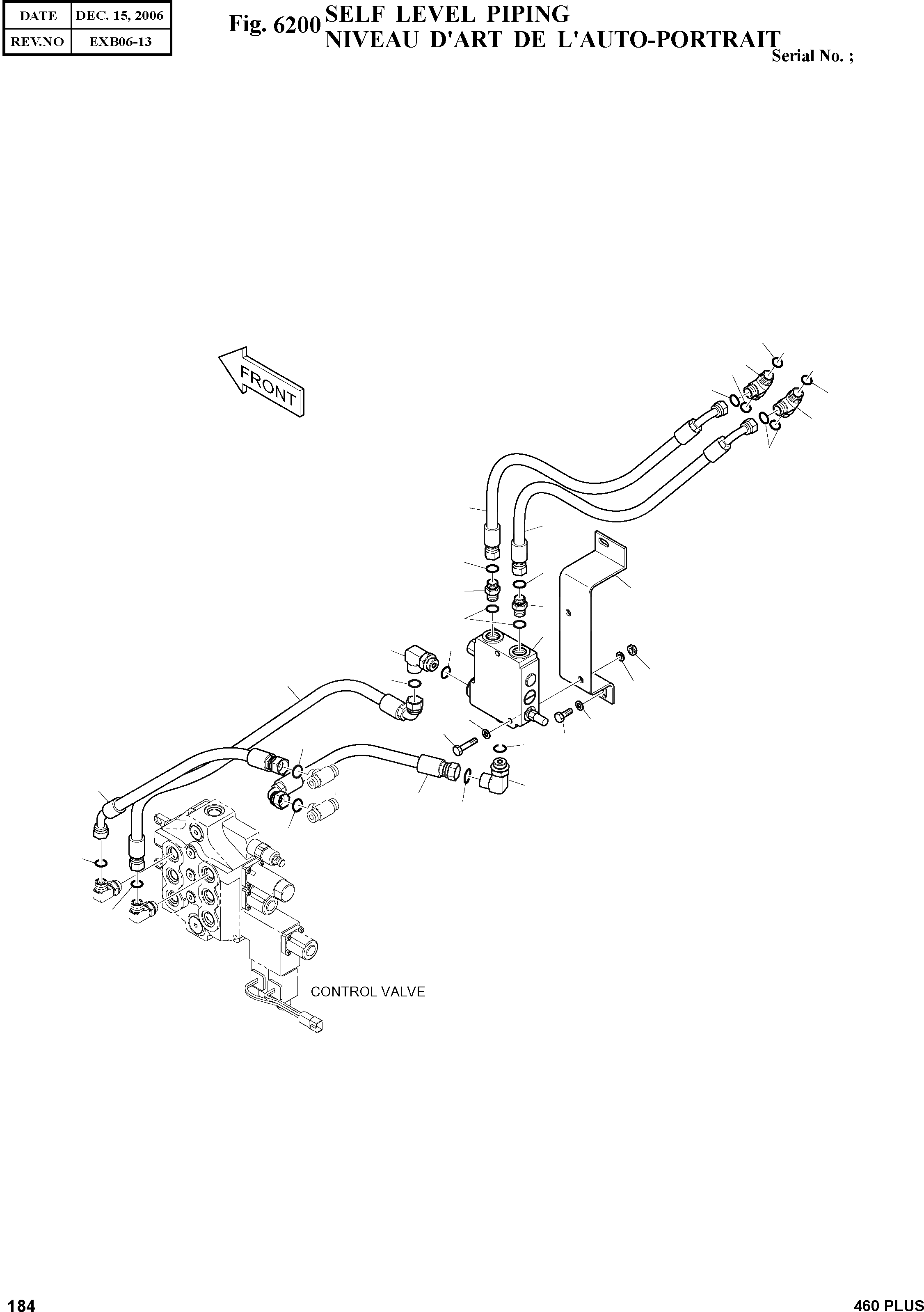 | DATE | DEC. 15, 2006 |
|---|---|
| REV.NO | EXB06-13 |

Fig. 6200 SELF LEVEL PIPING
NIVEAU D'ART DE L'AUTO-PORTRAIT

Serial No. ;

FRONT

CONTROL VALVE

184

460 PLUS