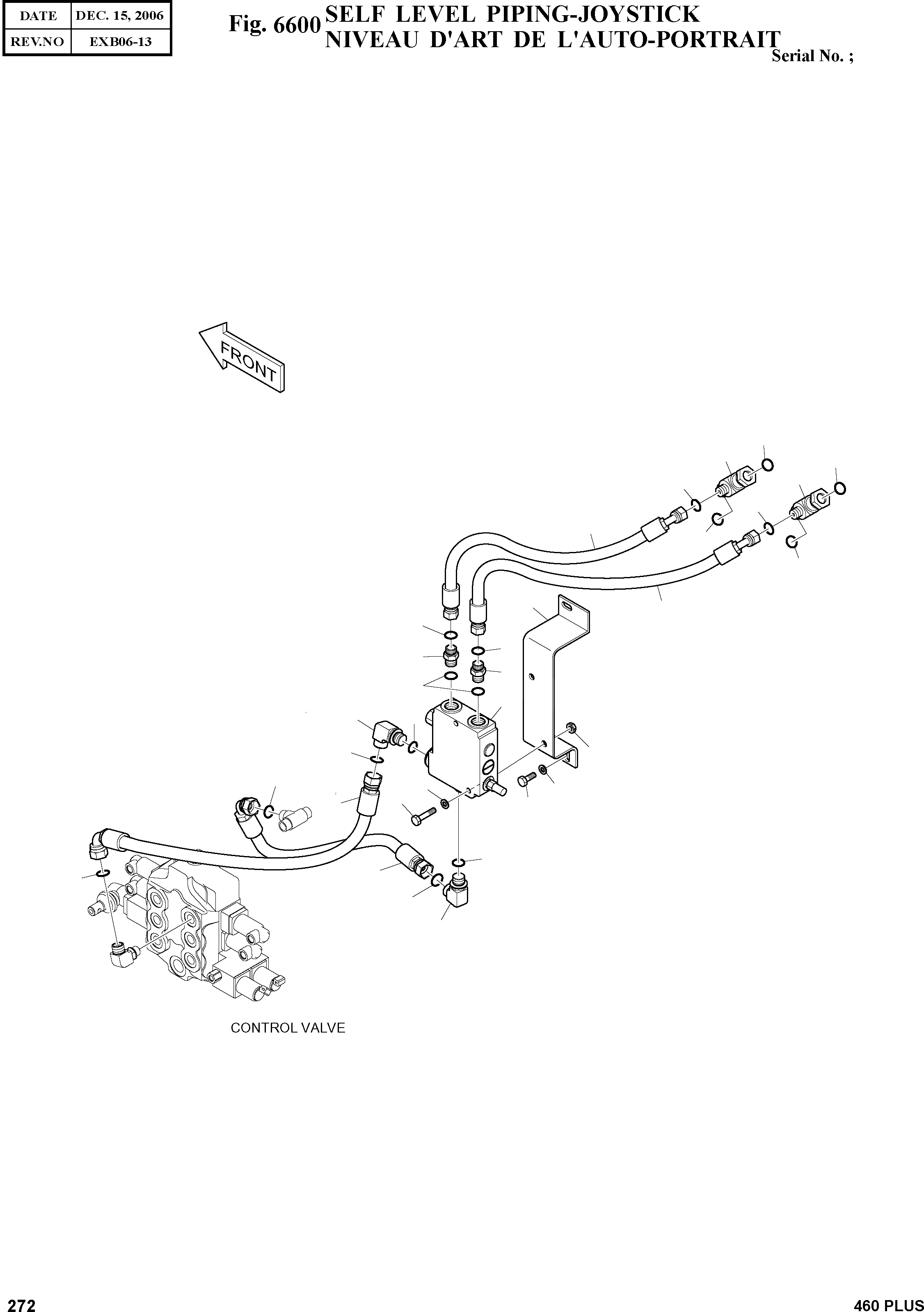 | DATE | DEC. 15, 2006 |
|---|---|
| REV.NO | EXB06-13 |

Fig. 6600 SELF LEVEL PIPING-JOYSTICK
NIVEAU D'ART DE L'AUTO-PORTRAIT

Serial No. ;

FRONT

CONTROL VALVE

272

460 PLUS