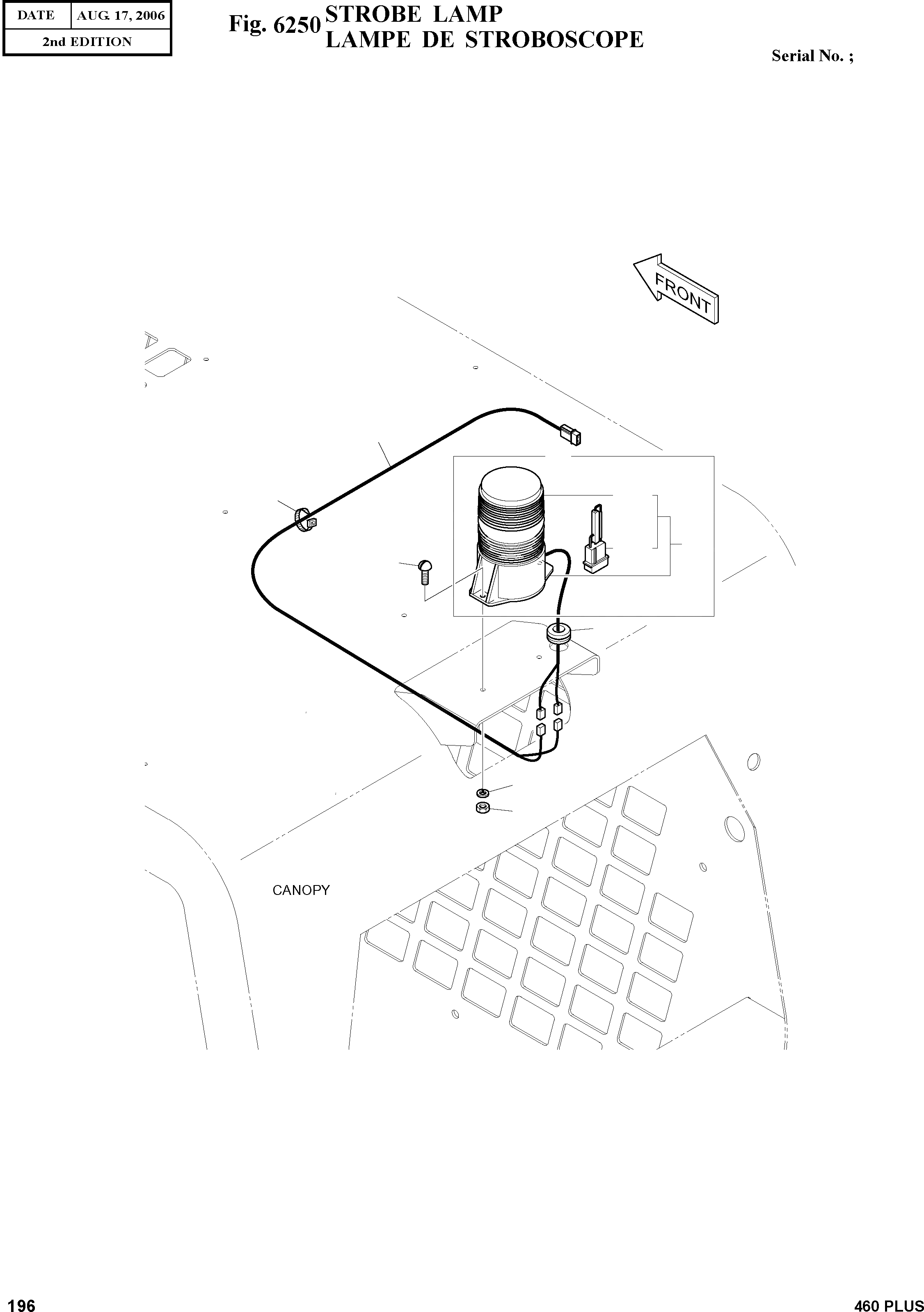 | DATE | AUG. 17, 2006 |
|---|---|
| 2nd EDITION | |

Fig. 6250 STROBE LAMP
LAMPE DE STROBOSCOPE

Serial No. ;

FRONT

CANOPY

196

460 PLUS