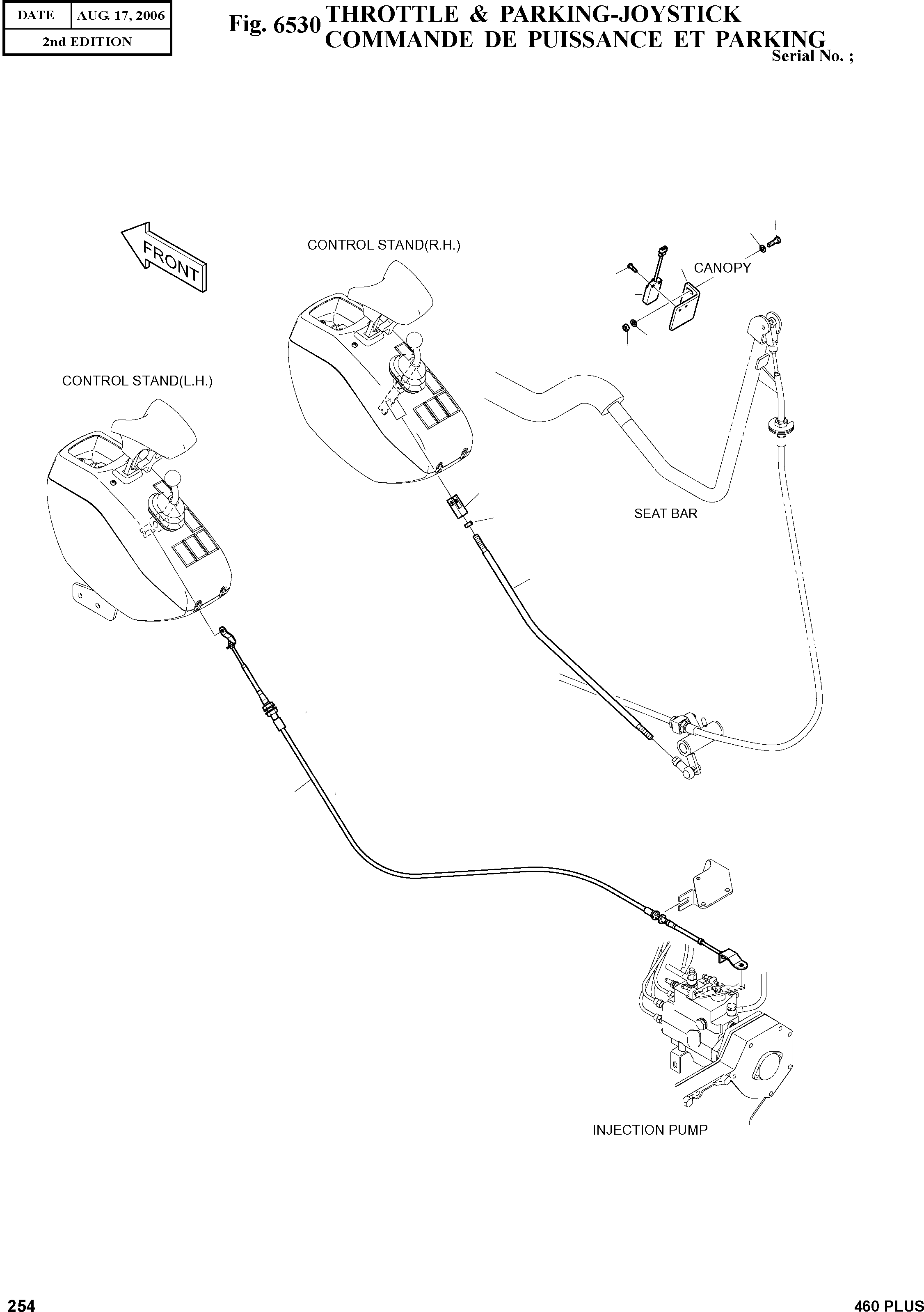 | DATE | AUG. 17, 2006 |
|---|---|
| 2nd EDITION | |

Fig. 6530 THROTTLE & PARKING-JOYSTICK
COMMANDE DE PUISSANCE ET PARKING
Serial No. ;

FRONT

CONTROL STAND(R.H.)

CANOPY

CONTROL STAND(L.H.)

SEAT BAR

INJECTION PUMP

254

460 PLUS