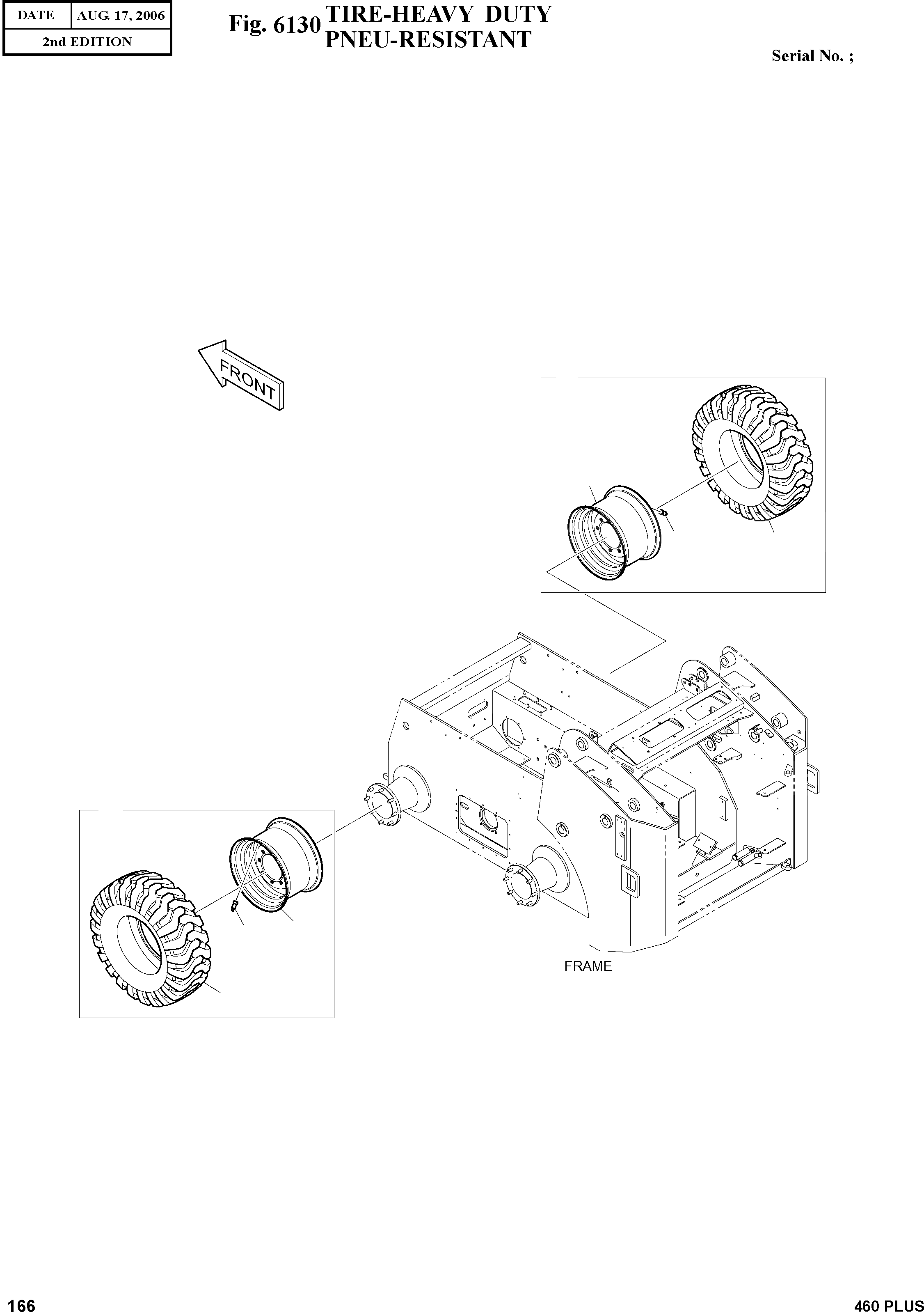 | DATE | AUG. 17, 2006 |
|---|---|
| 2nd EDITION | |

Fig. 6130 TIRE-HEAVY DUTY PNEU-RESISTANT

Serial No. ;

FRONT

FRAME

166

460 PLUS