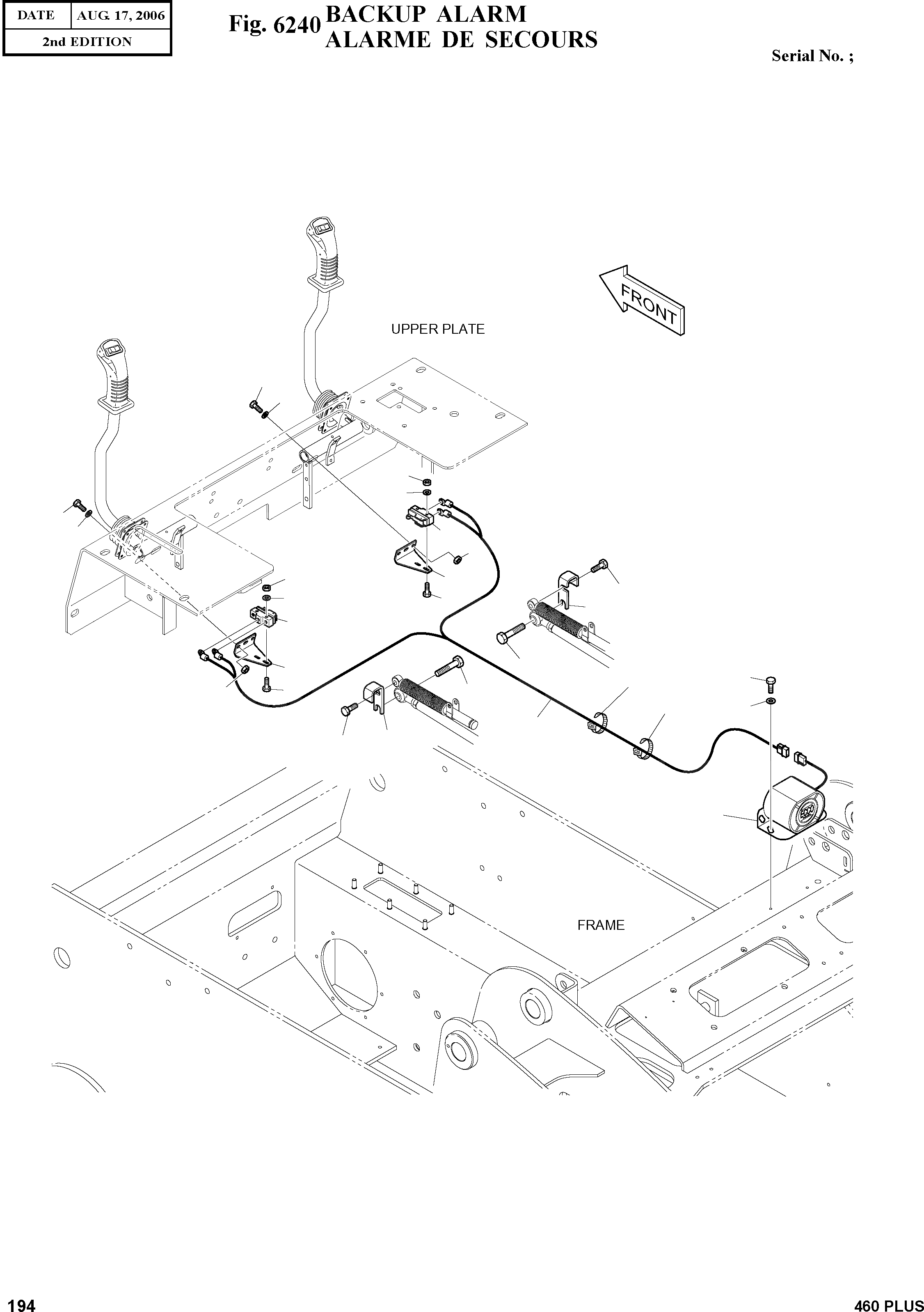 | DATE | AUG. 17, 2006 |
|---|---|
| 2nd EDITION | |

Fig. 6240 BACKUP ALARM
ALARME DE SECOURS

Serial No. ;

FRONT

UPPER PLATE

ECCO

FRAME

194

460 PLUS