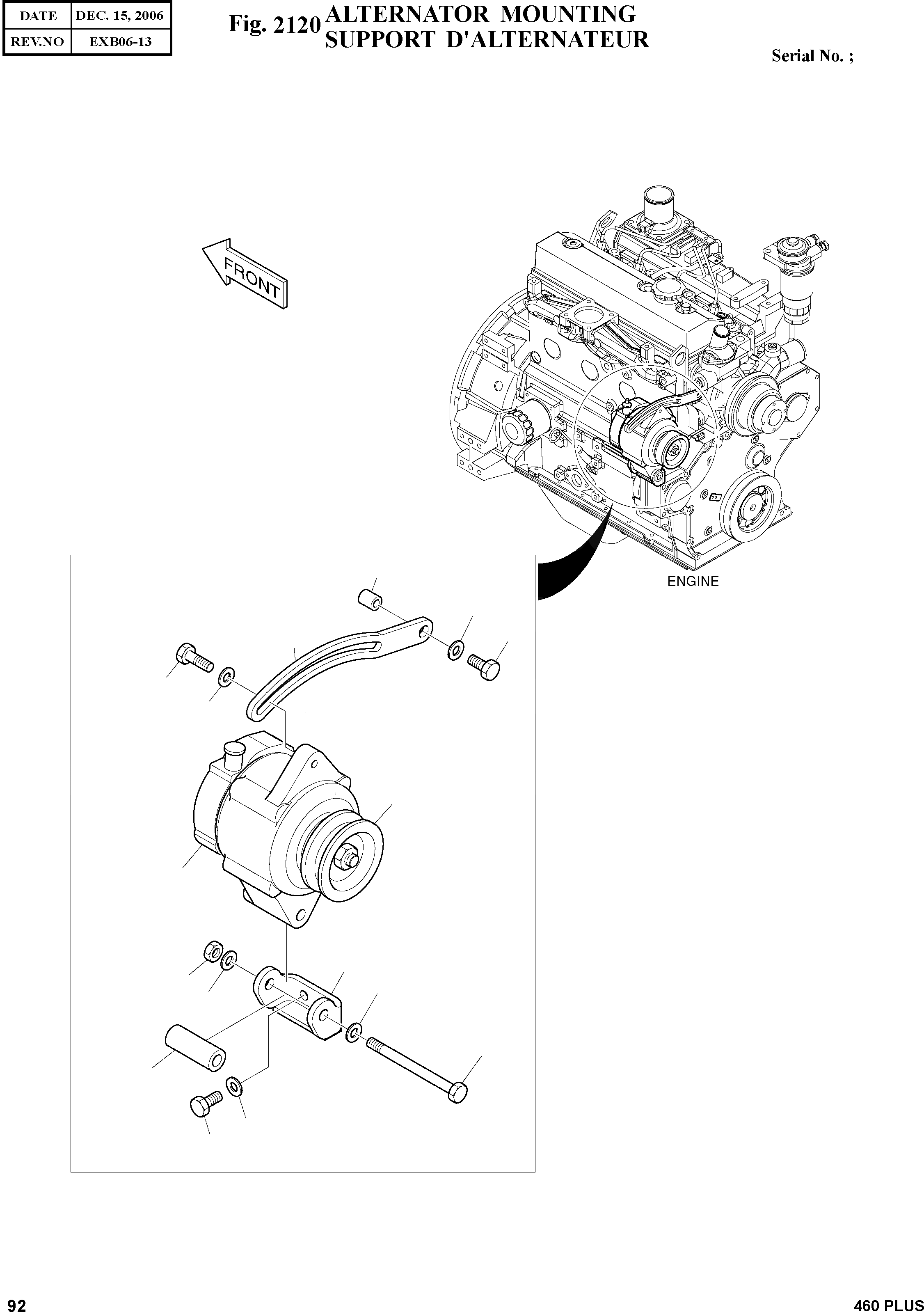 | DATE | DEC. 15, 2006 |
|---|---|
| REV.NO | EXB06-13 |

Fig. 2120 ALTERNATOR MOUNTING SUPPORT D'ALTERNATEUR

Serial No. ;

FRONT

ENGINE

92

460 PLUS