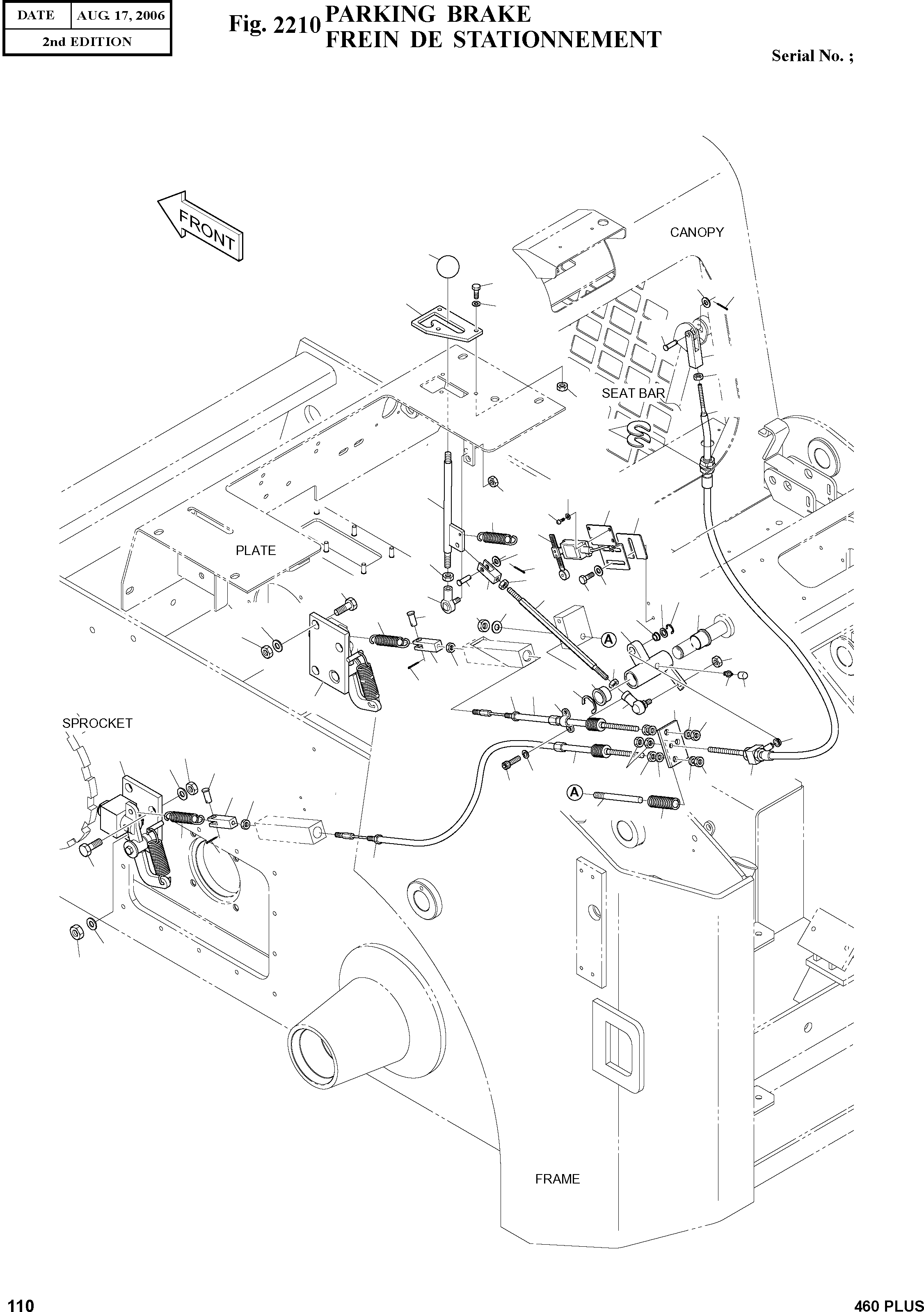 | DATE | AUG. 17, 2006 |
|---|---|
| 2nd EDITION | |

Fig. 2210 PARKING BRAKE
FREIN DE STATIONNEMENT

Serial No. ;

FRONT

CANOPY

SEAT BAR

PLATE

A

SPROCKET

A

FRAME

110

460 PLUS