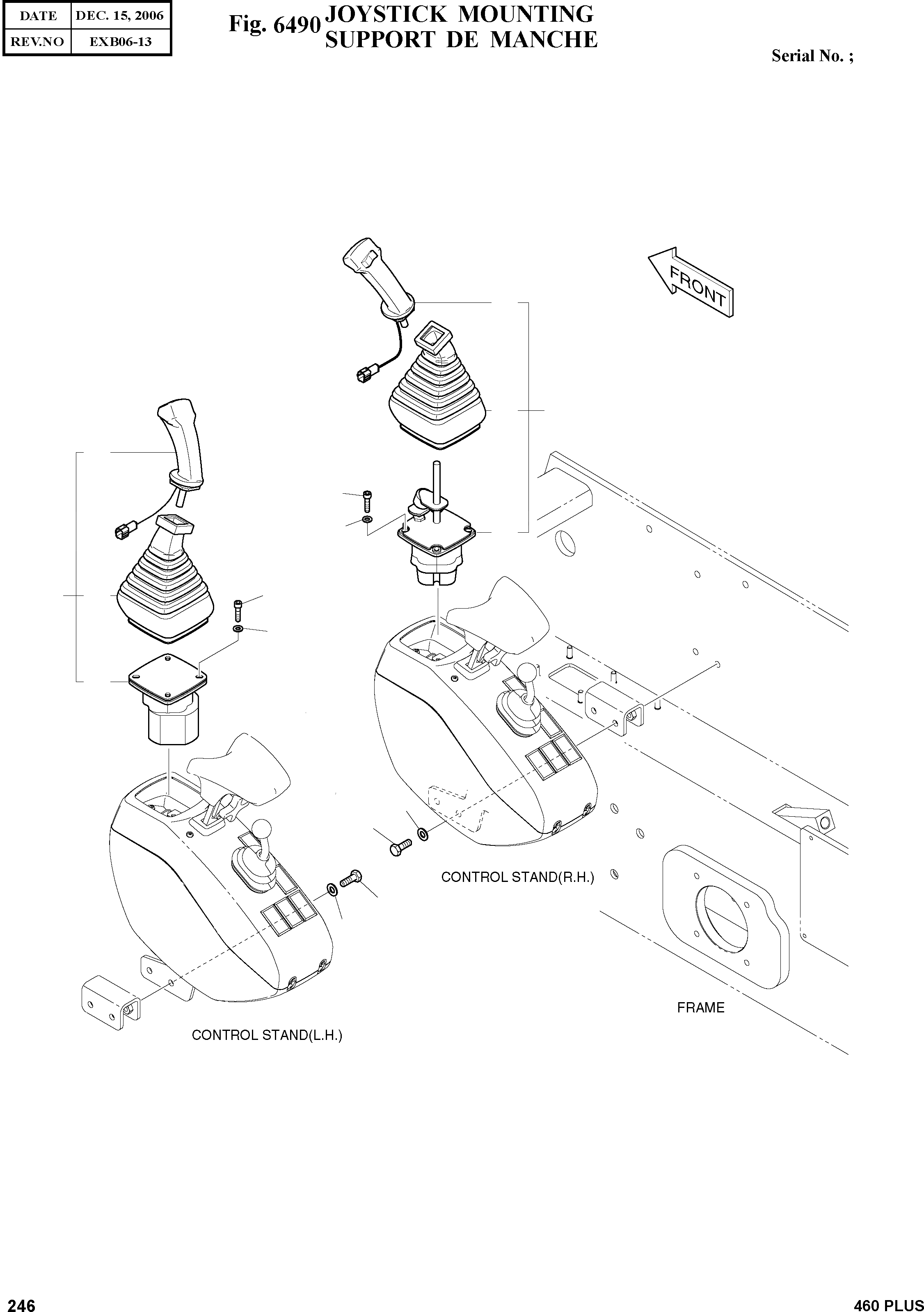 | DATE | DEC. 15, 2006 |
|---|---|
| REV.NO | EXB06-13 |

Fig. 6490 JOYSTICK MOUNTING
SUPPORT DE MANCHE

Serial No. ;

FRONT

CONTROL STAND(R.H.)

FRAME

CONTROL STAND(L.H.)

246

460 PLUS