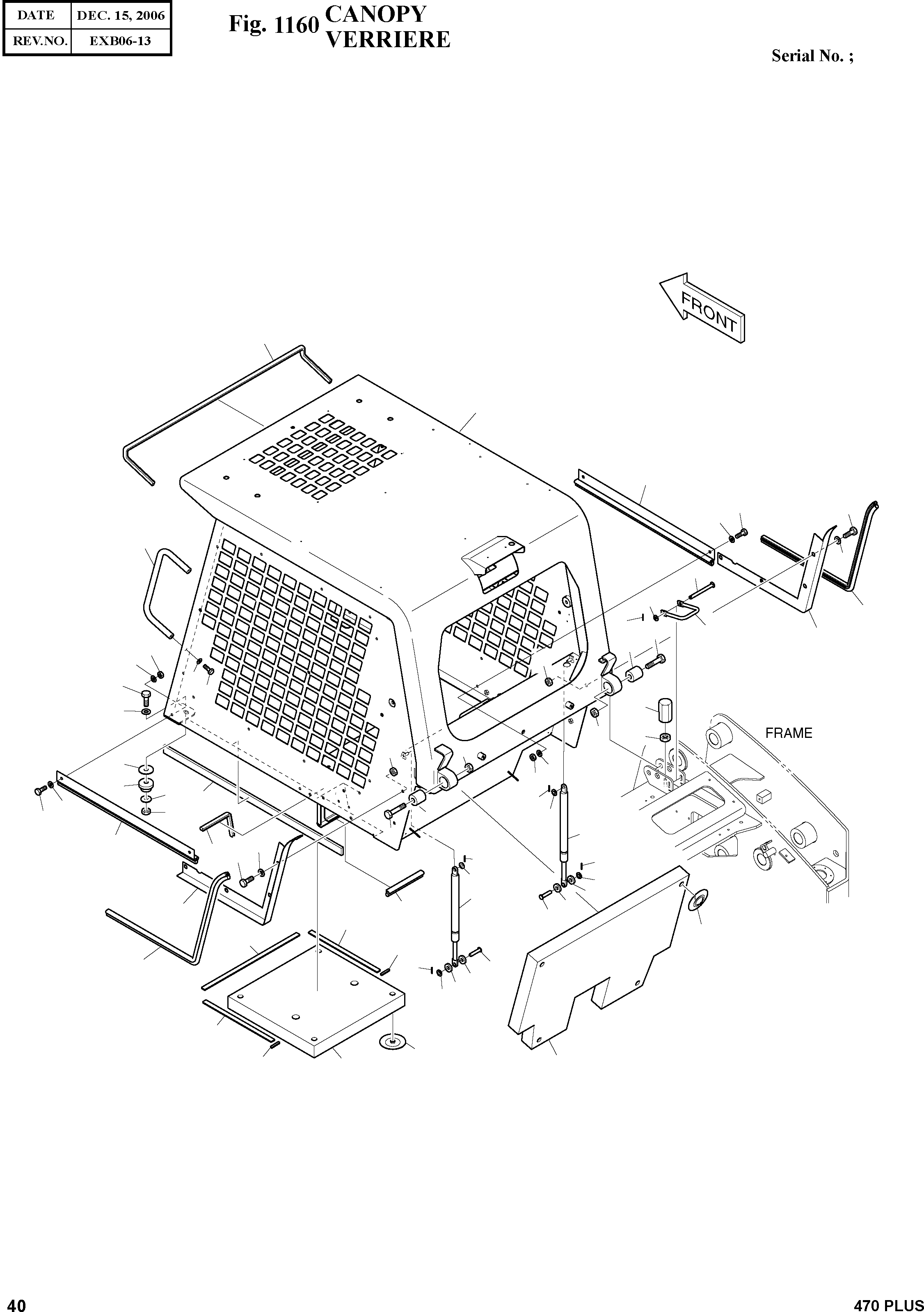 | DATE | DEC. 15, 2006 |
|---|---|
| REV.NO. | EXB06-13 |

Fig. 1160 CANOPY VERRIERE

Serial No. ;

FRONT

FRAME

40

470 PLUS