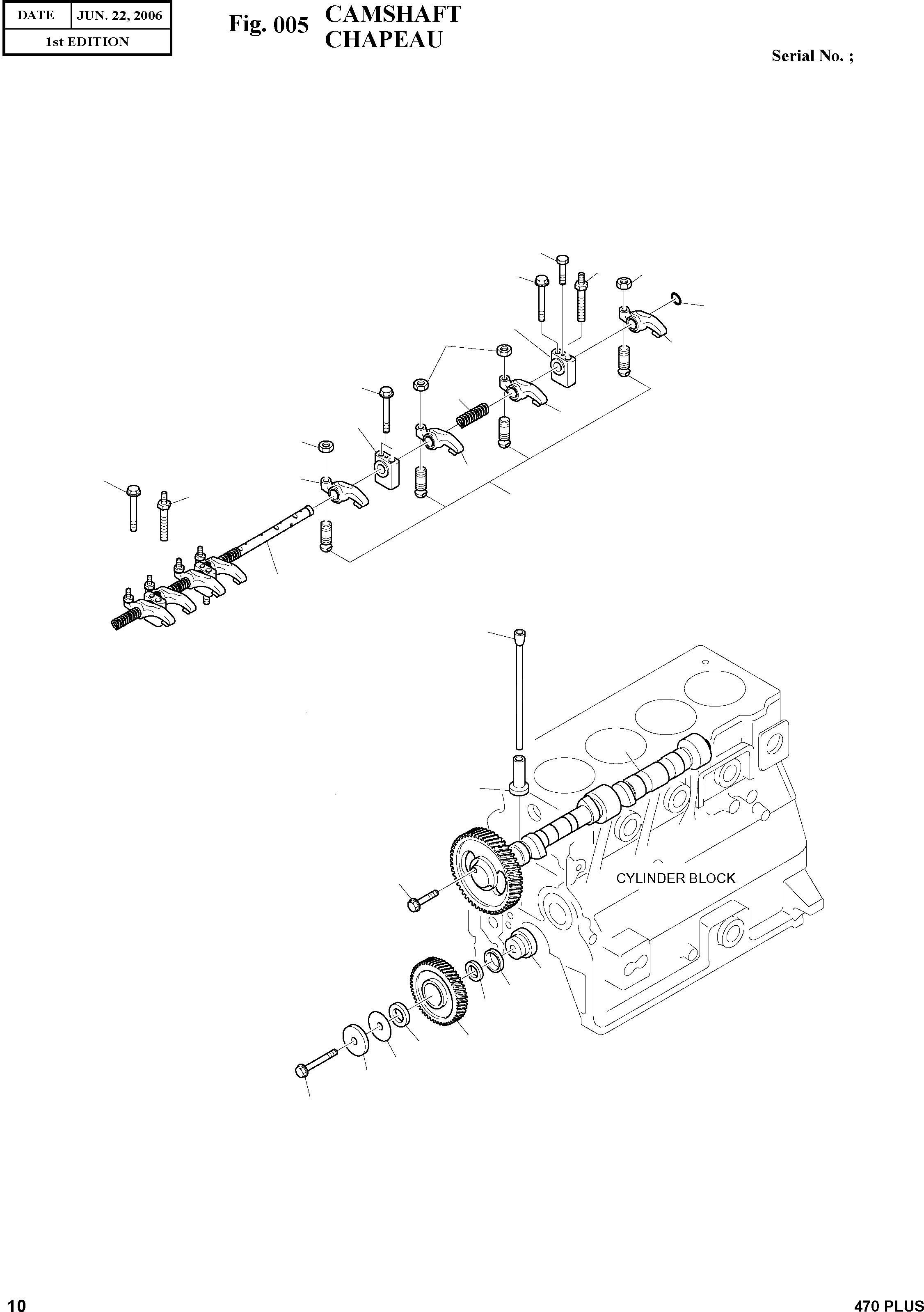 | DATE | JUN. 22, 2006 |
|---|---|
| 1st EDITION | |

Fig. 005 CAMSHAFT
CHAPEAU

Serial No. ;

CYLINDER BLOCK

10

470 PLUS