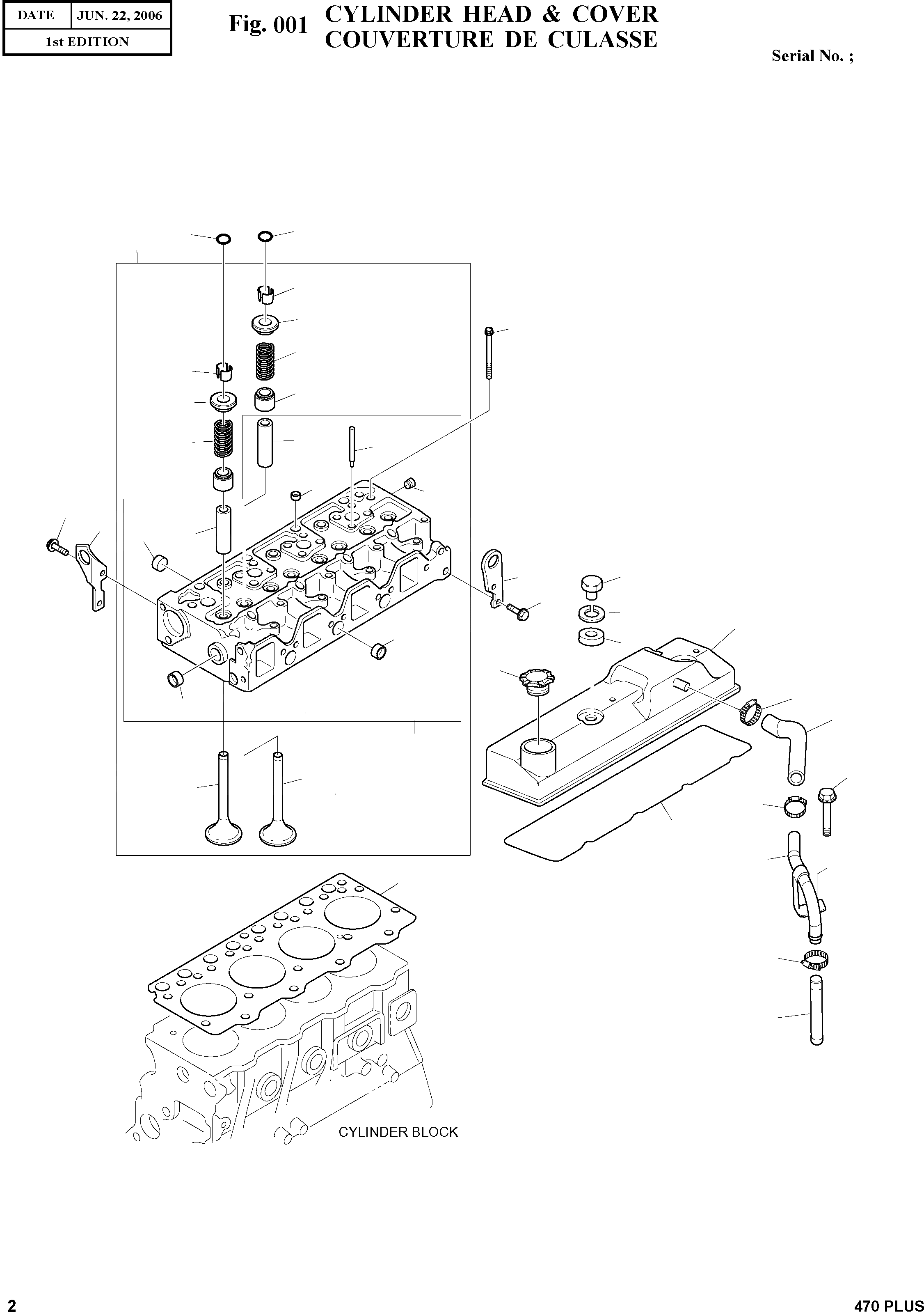 | DATE | JUN. 22, 2006 |
|---|---|
| 1st EDITION | |

Fig. 001 CYLINDER HEAD & COVER
COUVERTURE DE CULASSE

Serial No. ;

CYLINDER BLOCK

2

470 PLUS