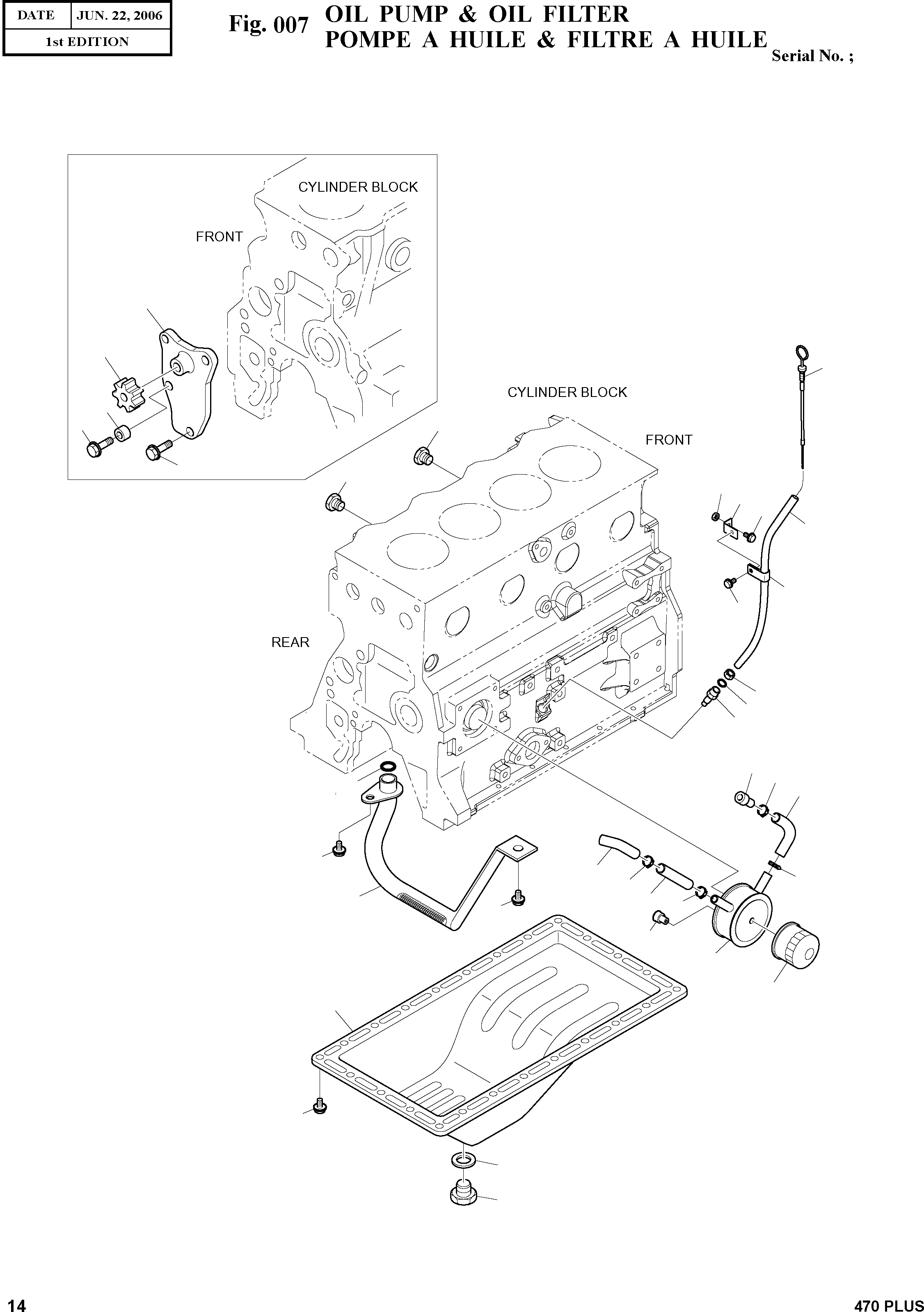 | DATE | JUN. 22, 2006 |
|---|---|
| 1st EDITION | |

Fig. 007 OIL PUMP & OIL FILTER
POMPE A HUILE & FILTRE A HUILE
Serial No. ;

CYLINDER BLOCK

FRONT

CYLINDER BLOCK

FRONT

REAR

14

470 PLUS