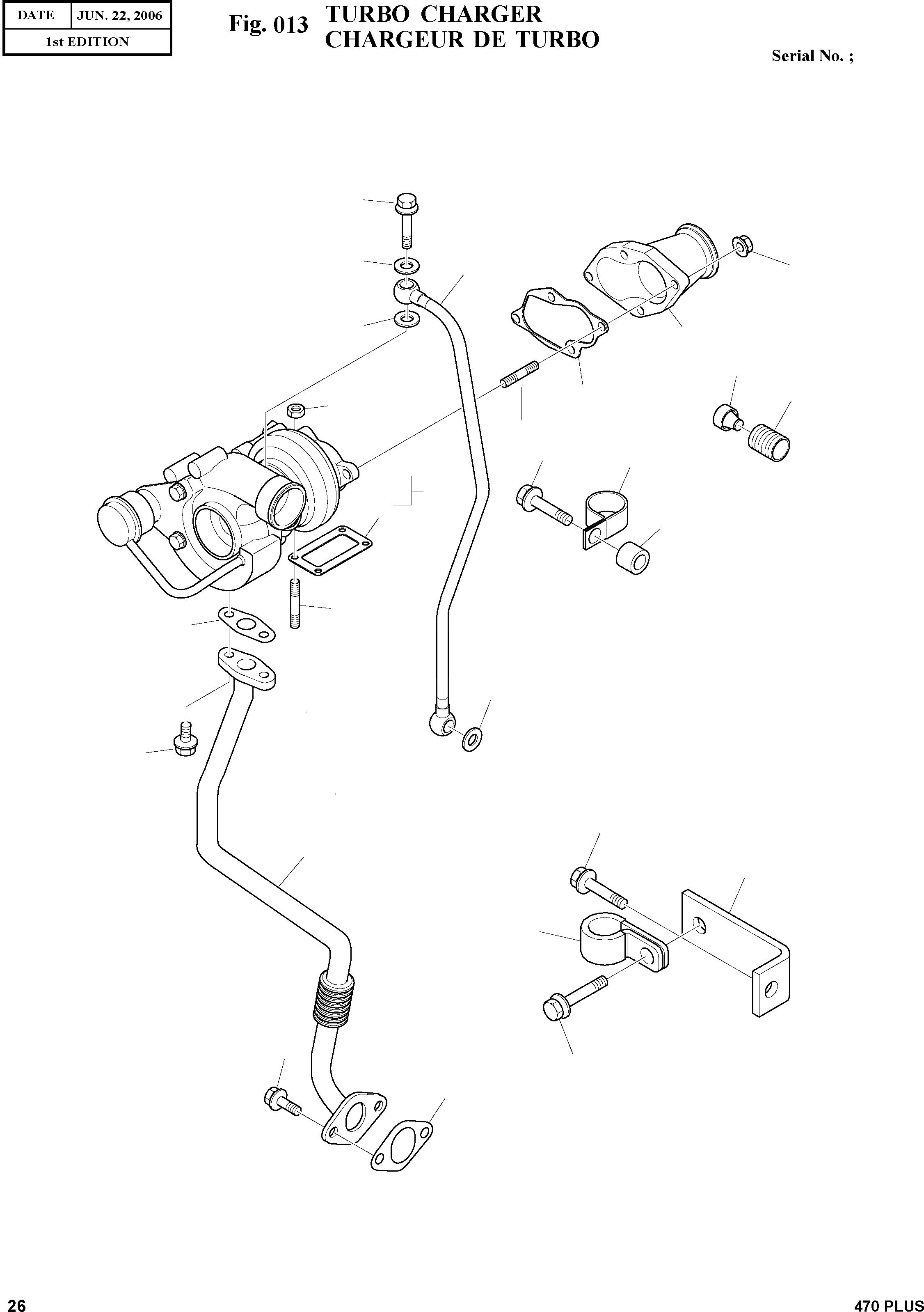 | DATE | JUN. 22, 2006 |
|---|---|
| 1st EDITION | |

Fig. 013 TURBO CHARGER
CHARGEUR DE TURBO

Serial No. ;

26

470 PLUS