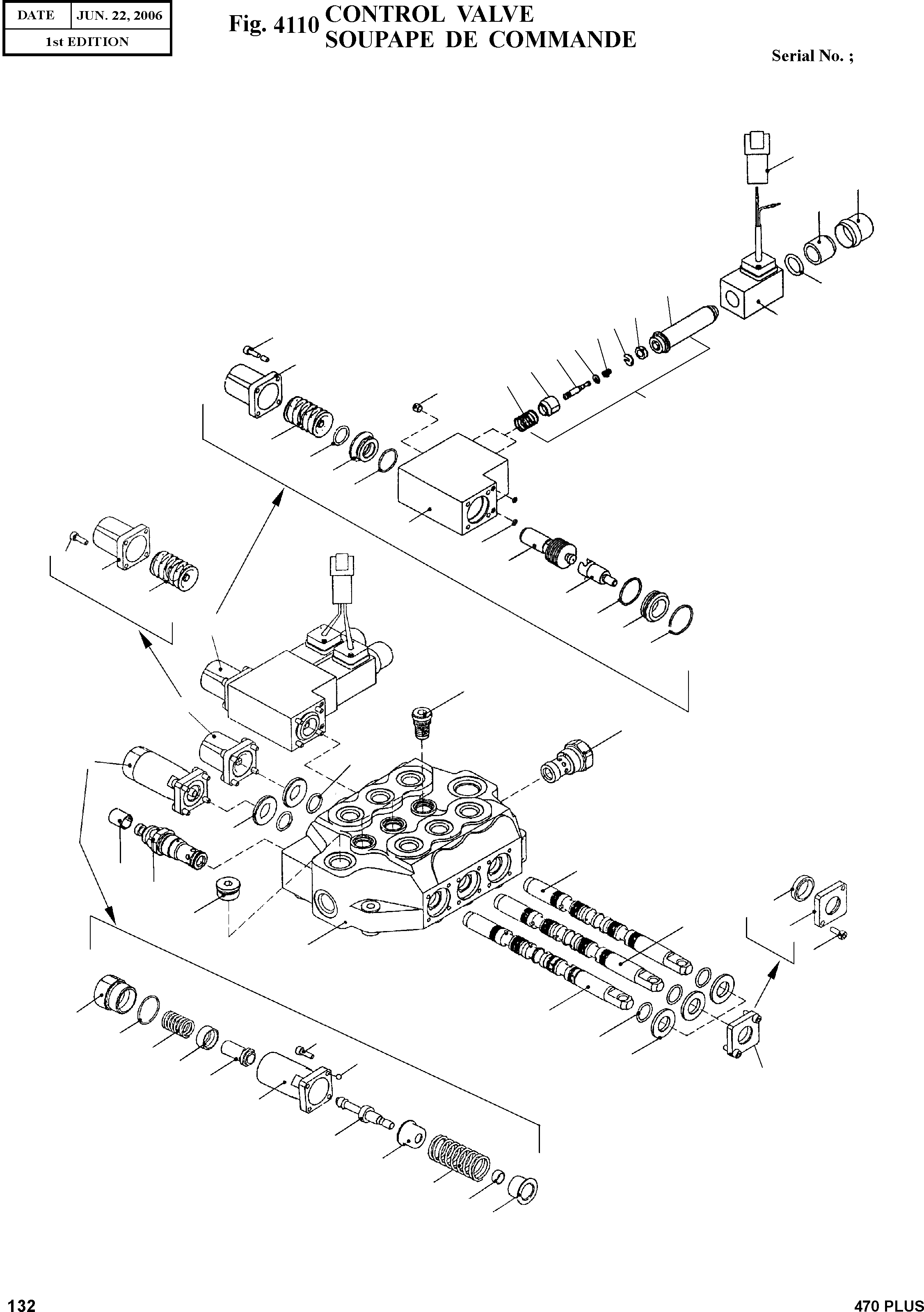 | DATE | JUN. 22, 2006 |
|---|---|
| 1st EDITION | |

Fig. 4110 CONTROL VALVE
SOUPAPE DE COMMANDE

Serial No. ;

132

470 PLUS