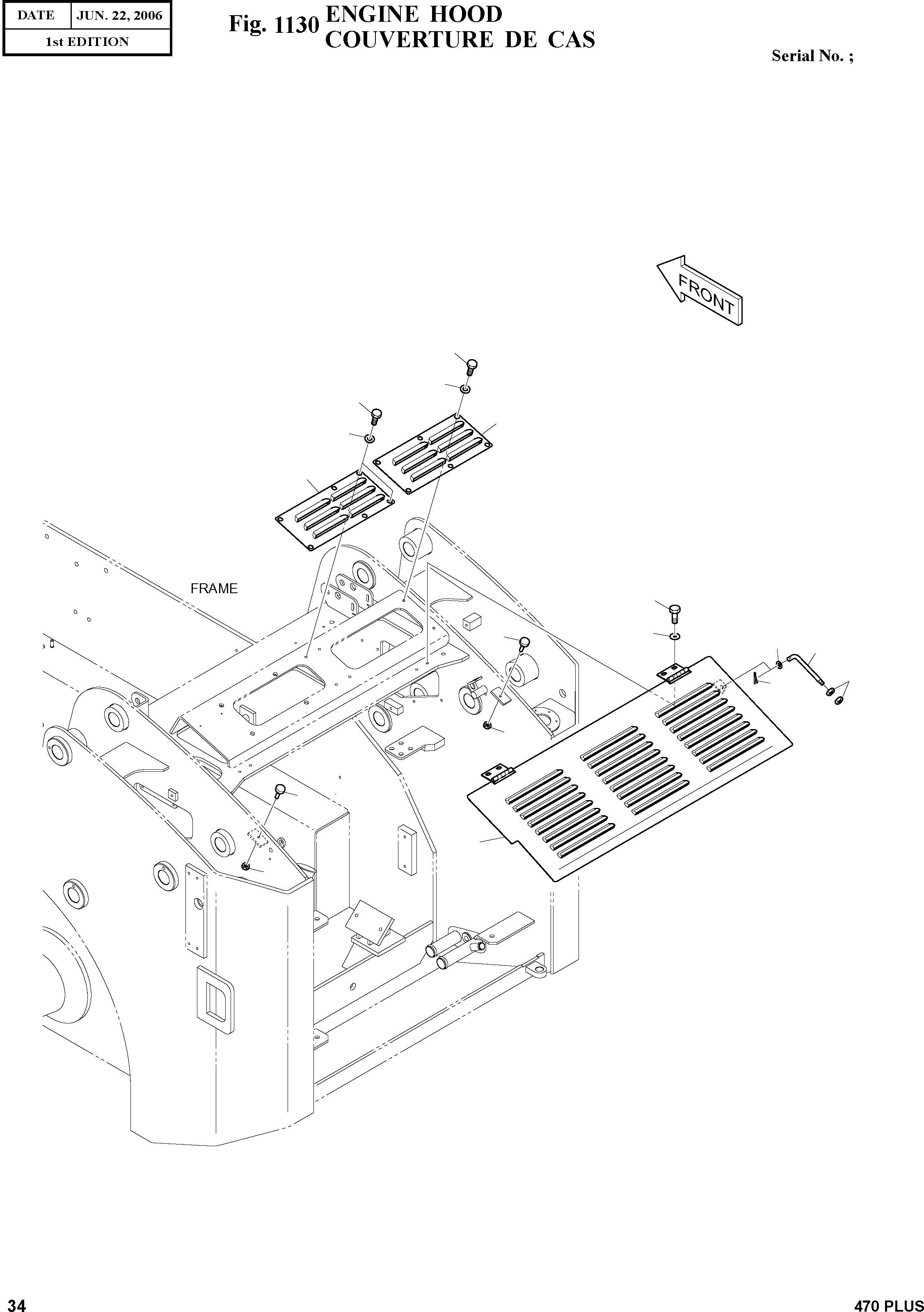 | DATE | JUN. 22, 2006 |
|---|---|
| 1st EDITION | |

Fig. 1130 ENGINE HOOD
COUVERTURE DE CAS

Serial No. ;

FRONT

FRAME

34

470 PLUS