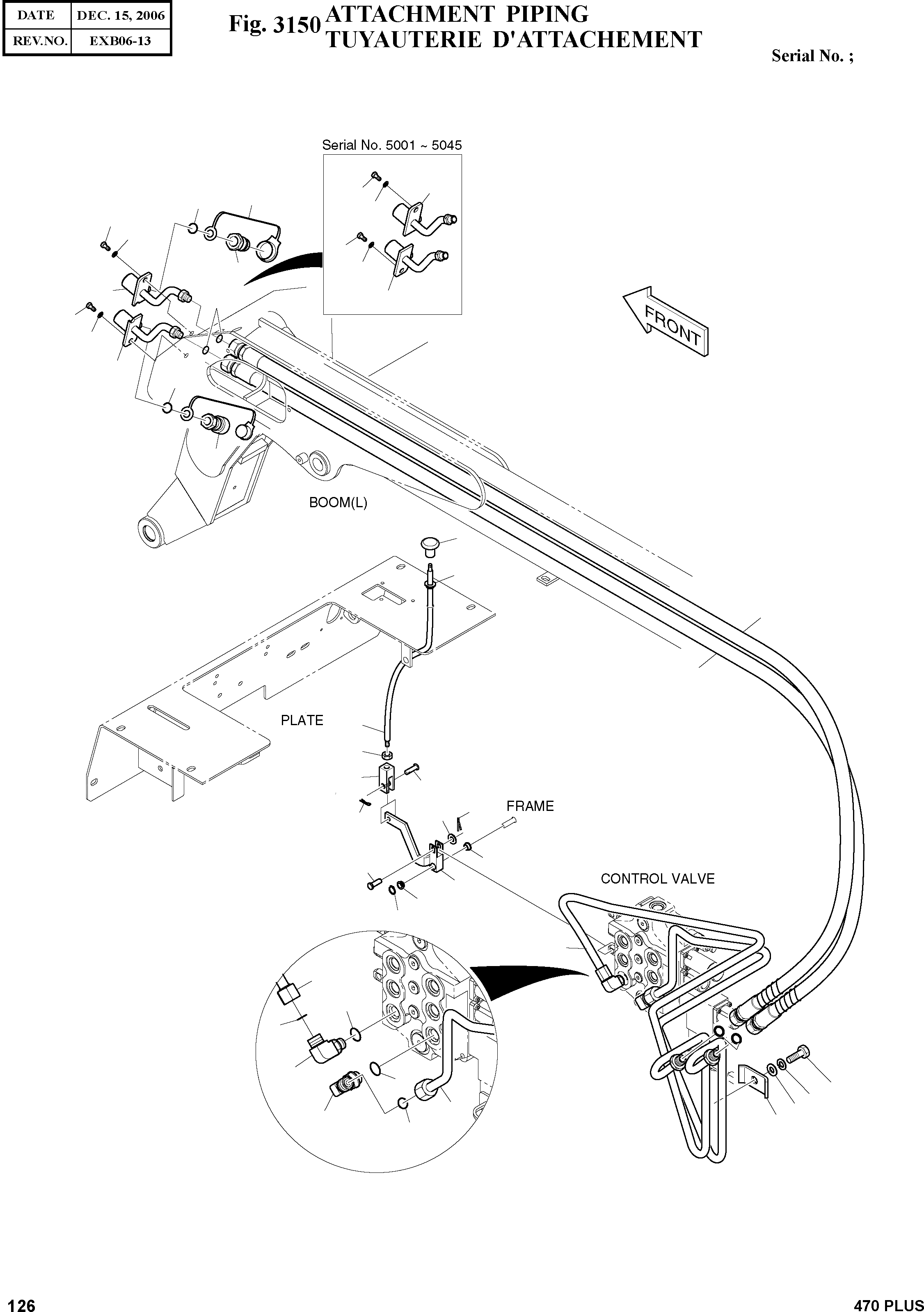 | DATE | DEC. 15, 2006 |
|---|---|
| REV.NO. | EXB06-13 |

Fig. 3150 ATTACHMENT PIPING
TUYAUTERIE D'ATTACHEMENT

Serial No. ;

Serial No. 5001 ~ 5045

FRONT

BOOM(L)

PLATE

FRAME

CONTROL VALVE

126

470 PLUS