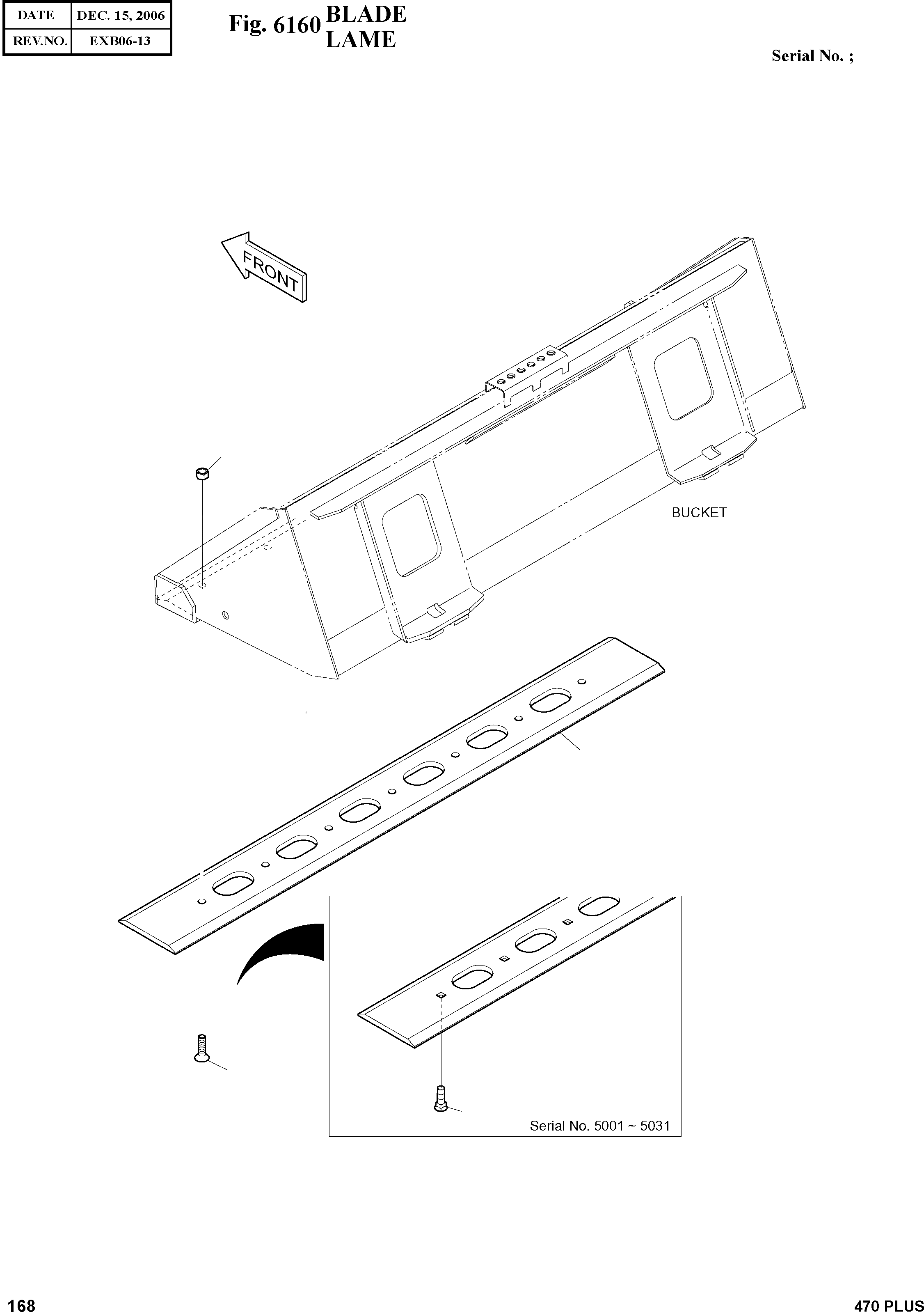 | DATE | DEC. 15, 2006 |
|---|---|
| REV.NO. | EXB06-13 |

Fig. 6160 BLADE
LAME

Serial No. ;

FRONT

BUCKET

Serial No. 5001 ~ 5031

168

470 PLUS