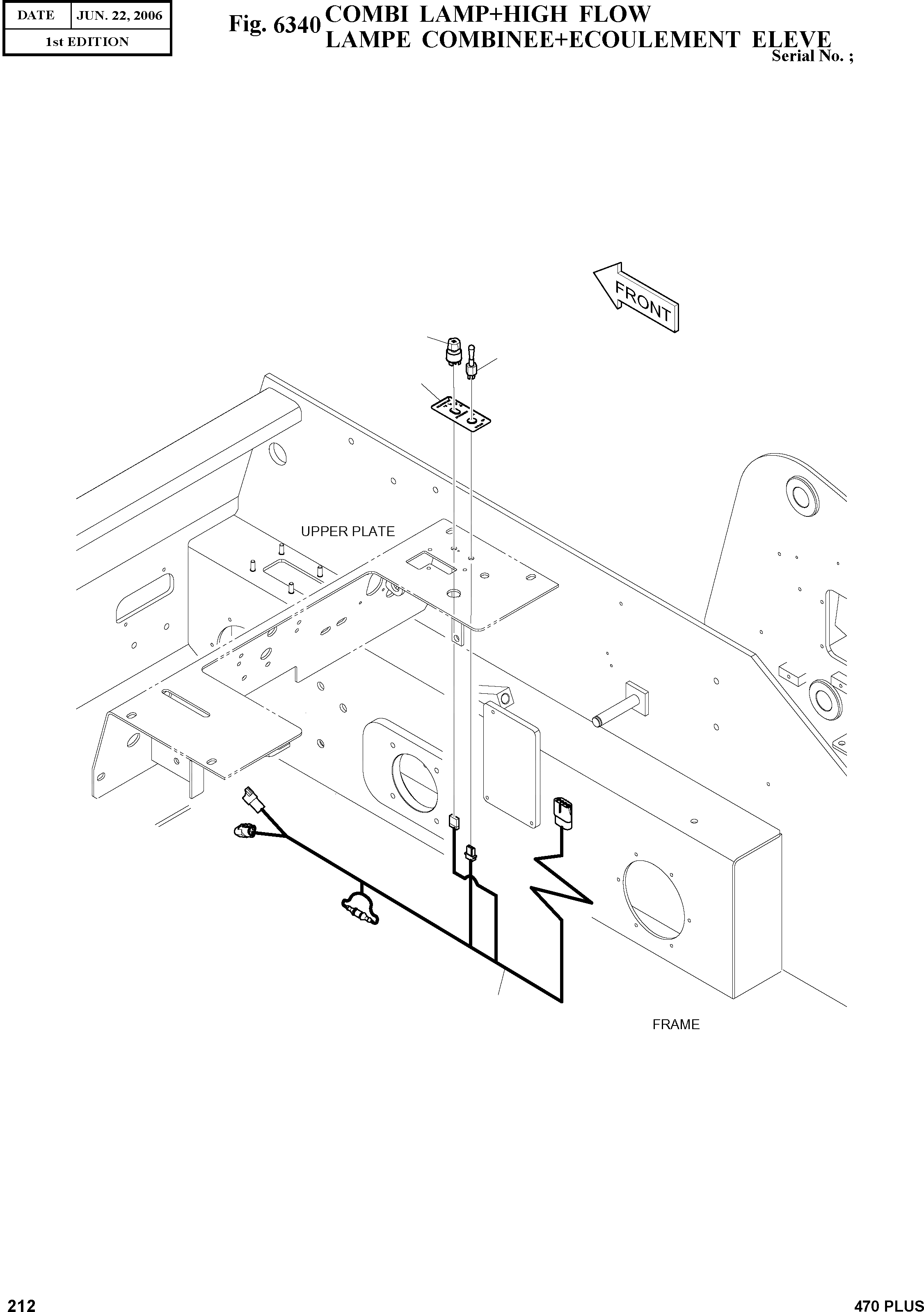 | DATE | JUN. 22, 2006 |
|---|---|
| 1st EDITION | |

Fig. 6340 COMBI LAMP+HIGH FLOW
LAMPE COMBINEE+ECOULEMENT ELEVE
Serial No. ;

FRONT

UPPER PLATE

FRAME

212

470 PLUS