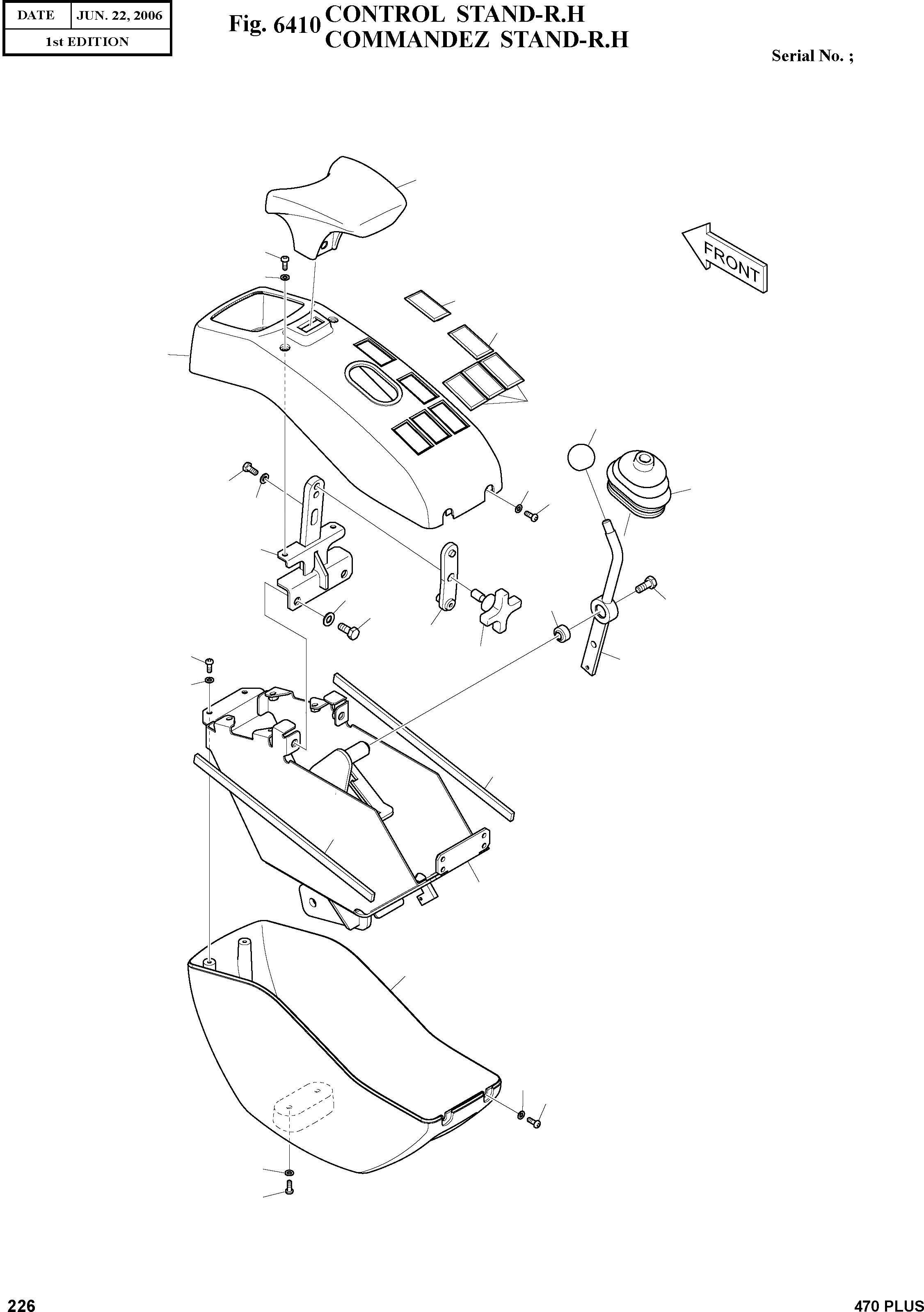 | DATE | JUN. 22, 2006 |
|---|---|
| 1st EDITION | |

Fig. 6410 CONTROL STAND-R.H
COMMANDEZ STAND-R.H

Serial No. ;

FRONT

226

470 PLUS