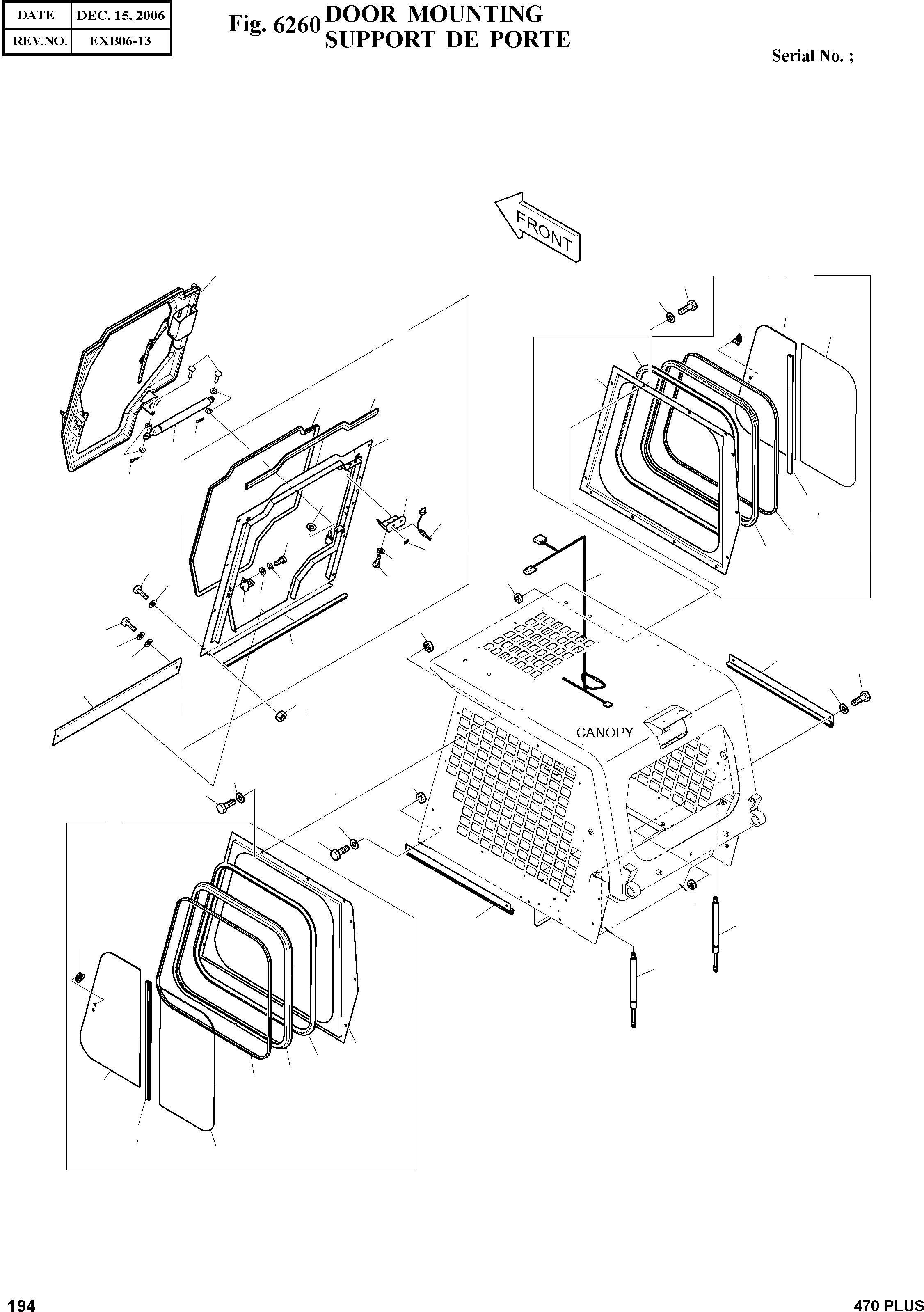 | DATE | DEC. 15, 2006 |
|---|---|
| REV.NO. | EXB06-13 |

Fig. 6260 DOOR MOUNTING
SUPPORT DE PORTE

Serial No. ;

FRONT

CANOPY

194

470 PLUS