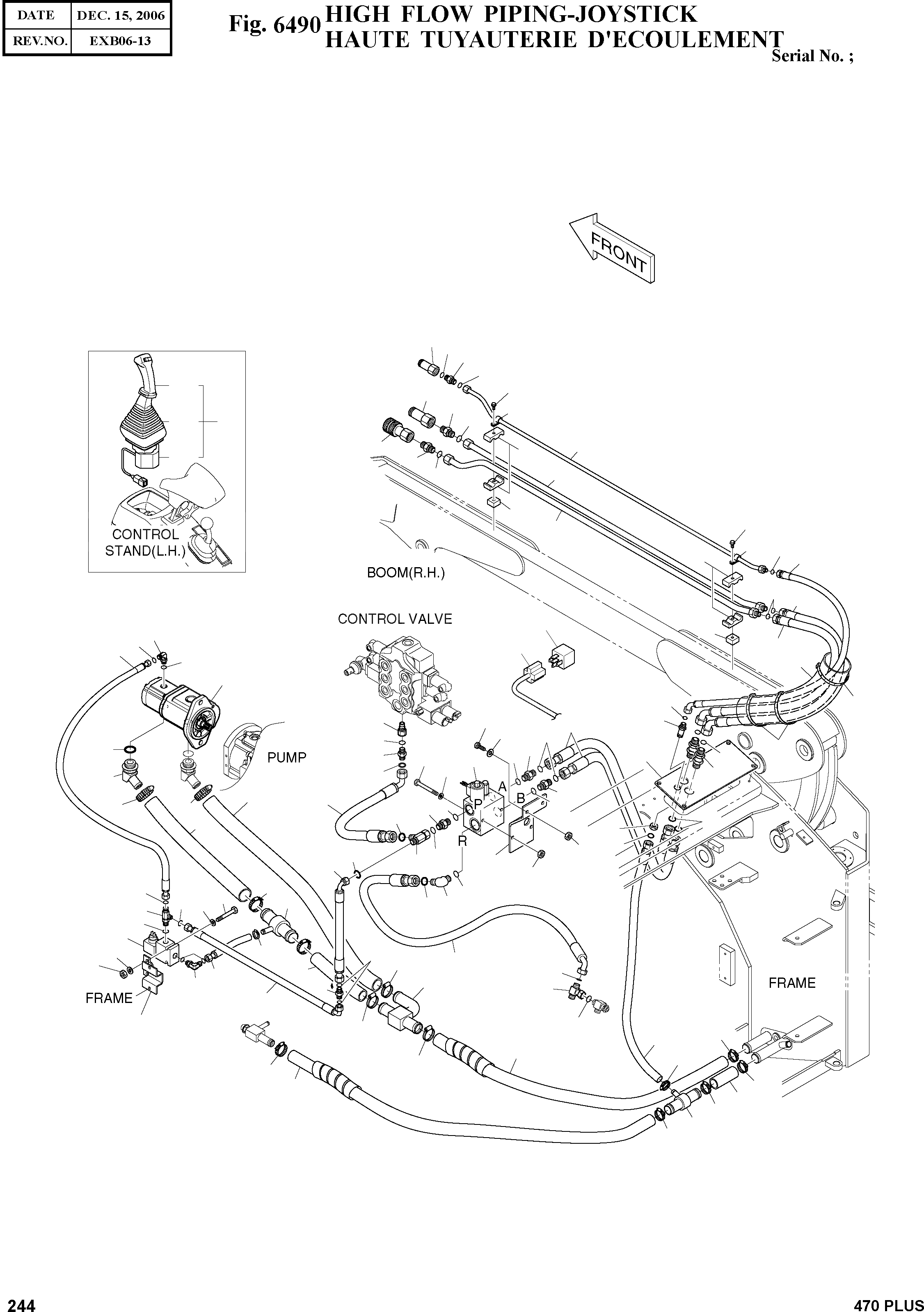 | DATE | DEC. 15, 2006 |
|---|---|
| REV.NO. | EXB06-13 |

Fig. 6490 HIGH FLOW PIPING-JOYSTICK
HAUTE TUYAUTERIE D'ECOULEMENT

Serial No. ;

FRONT

CONTROL STAND(L.H.)

BOOM(R.H.)

CONTROL VALVE

PUMP

A

B

P

R

FRAME

FRAME

244

470 PLUS