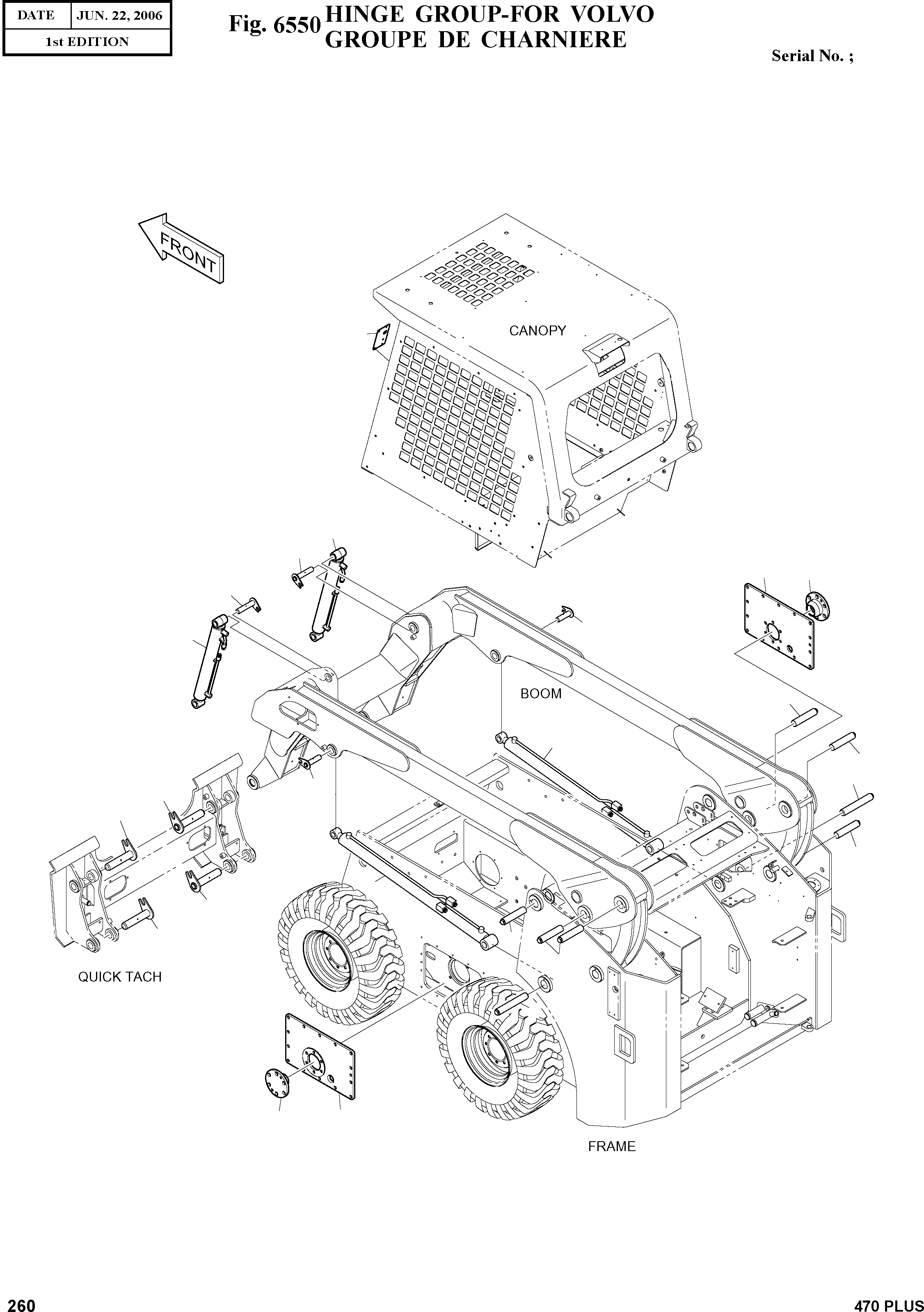 | DATE | JUN. 22, 2006 |
|---|---|
| 1st EDITION | |

Fig. 6550 HINGE GROUP-FOR VOLVO
GROUPE DE CHARNIERE

Serial No. ;

FRONT

CANOPY

BOOM

QUICK TACH

FRAME

260

470 PLUS