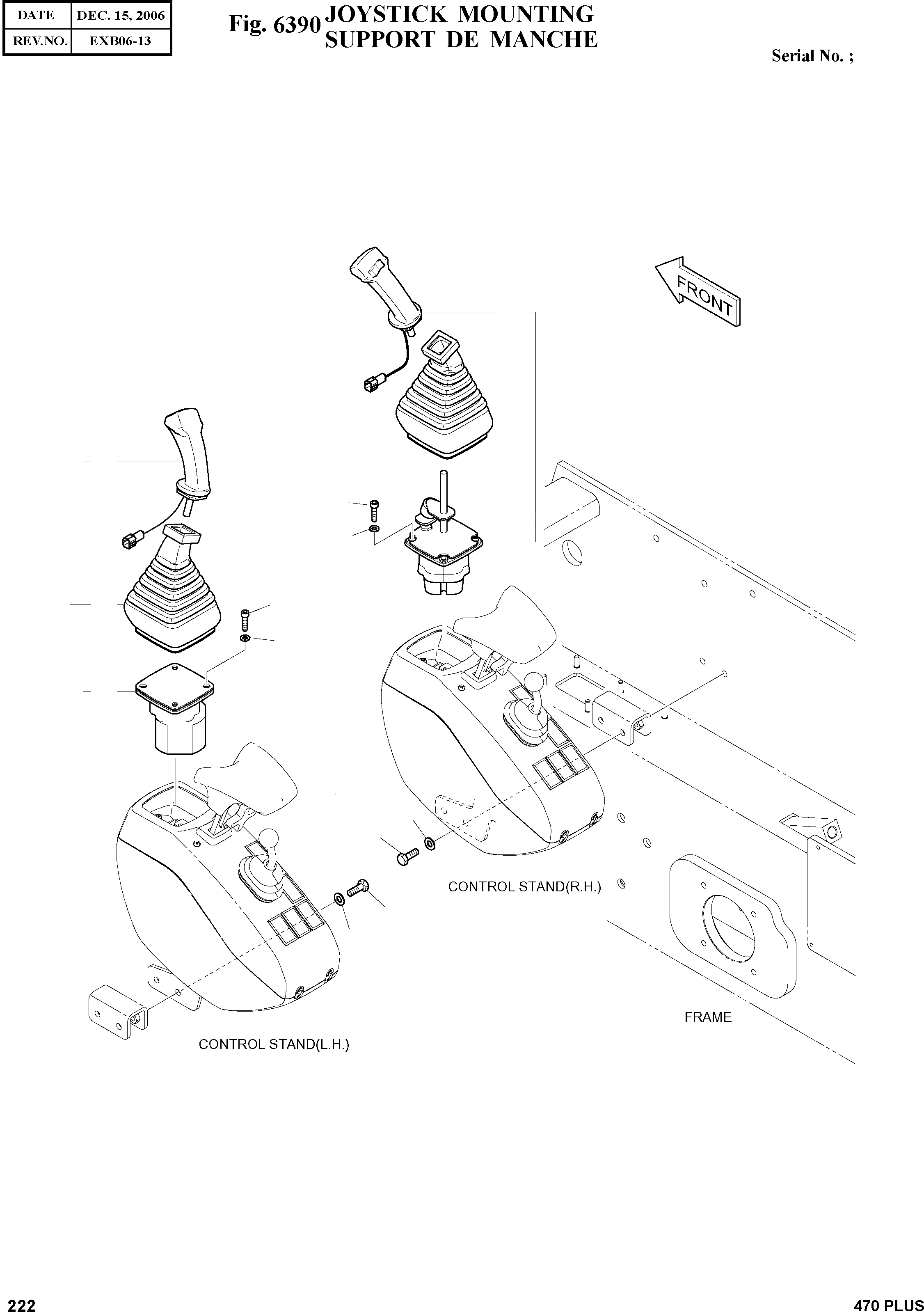 | DATE | DEC. 15, 2006 |
|---|---|
| REV.NO. | EXB06-13 |

Fig. 6390 JOYSTICK MOUNTING
SUPPORT DE MANCHE

Serial No. ;

FRONT

CONTROL STAND(R.H.)

FRAME

CONTROL STAND(L.H.)

222

470 PLUS