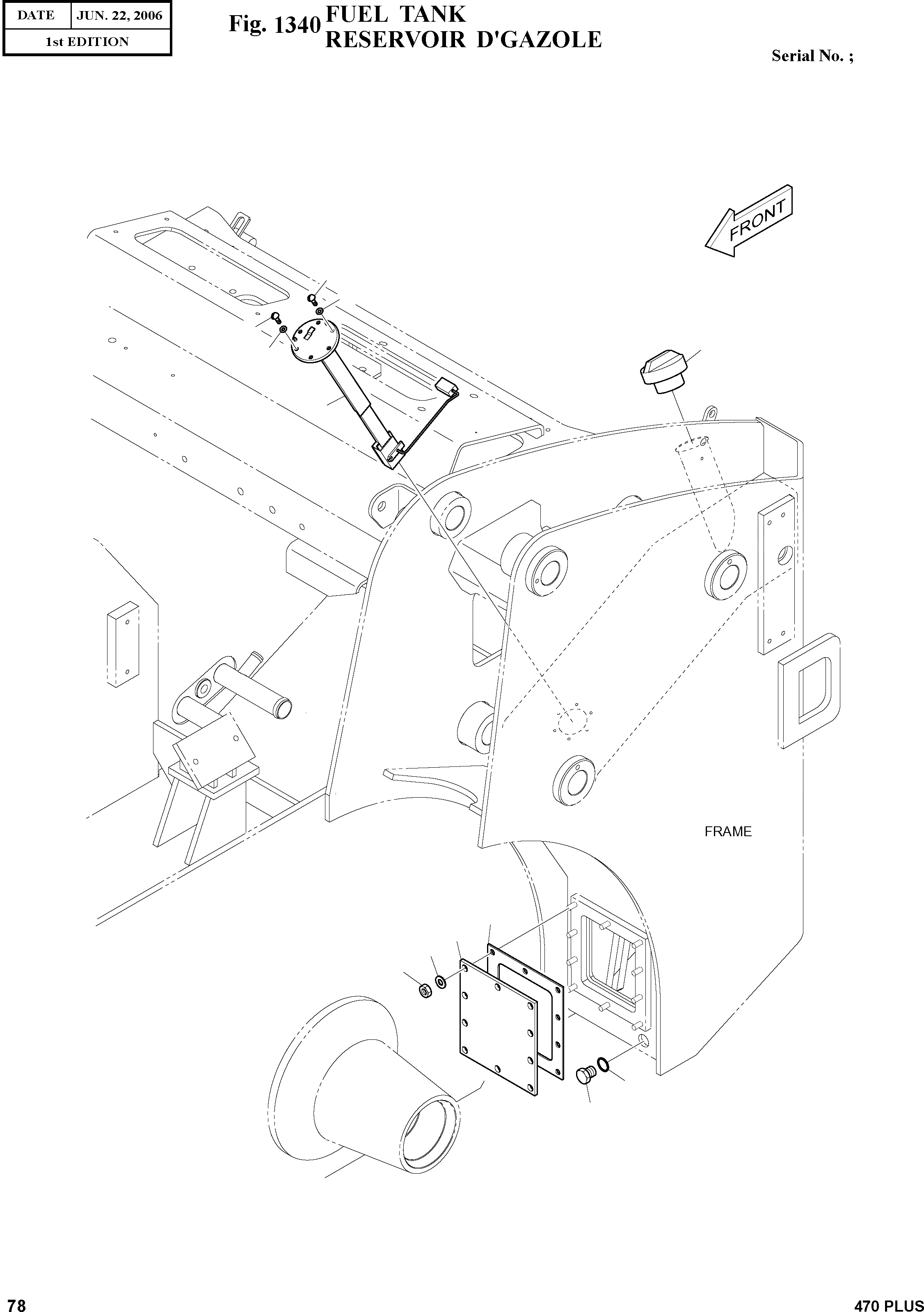 | DATE | JUN. 22, 2006 |
|---|---|
| 1st EDITION | |

Fig. 1340 FUEL TANK
RESERVOIR D'GAZOLE

Serial No. ;

FRONT

FRAME

78

470 PLUS